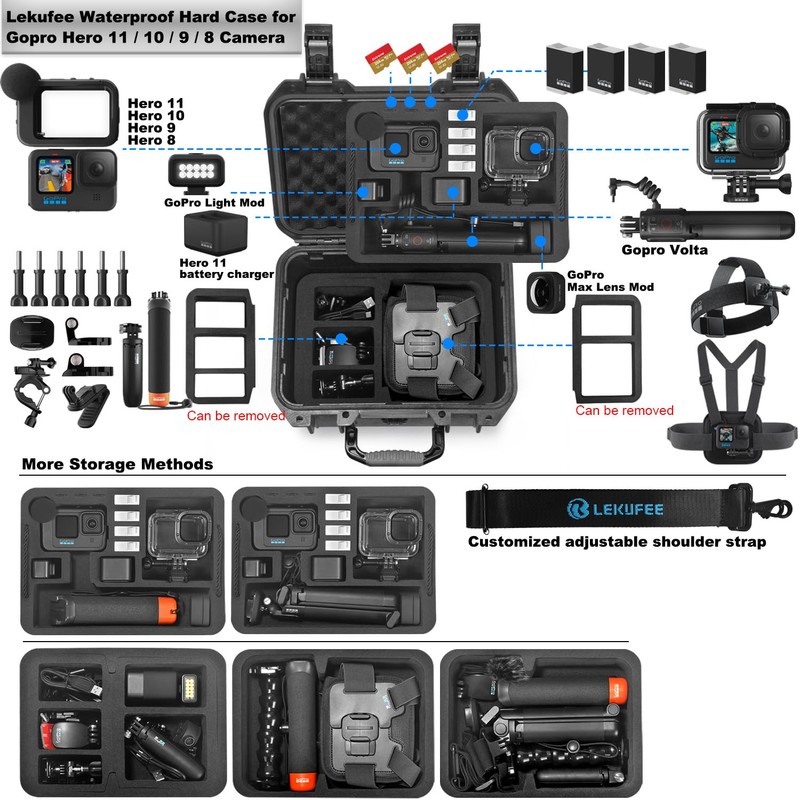 Lekufee Waterproof Hard Case for Gopro Hero 11 / 10 / 9 / 8 Camera

Hero 11
Hero 10
Hero 9
Hero 8

GoPro Light Mod

Hero 11 battery charger

Gopro Volta

GoPro Max Lens Mod

Can be removed

Can be removed

More Storage Methods

LEKUFEE

Customized adjustable shoulder strap