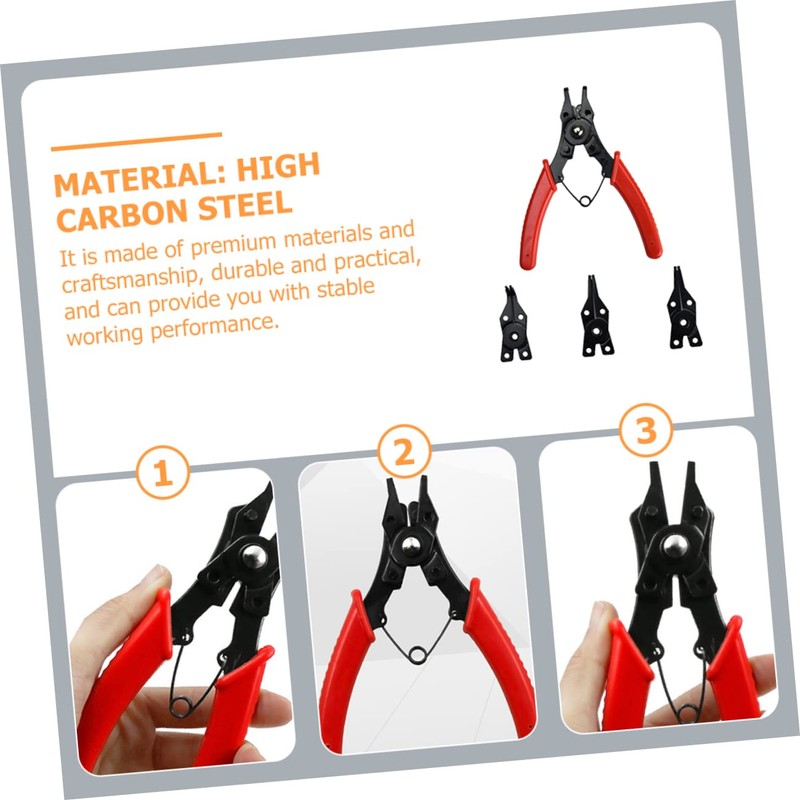 MATERIAL: HIGH CARBON STEEL

It is made of premium materials and craftsmanship, durable and practical, and can provide you with stable working performance.

1

2

3