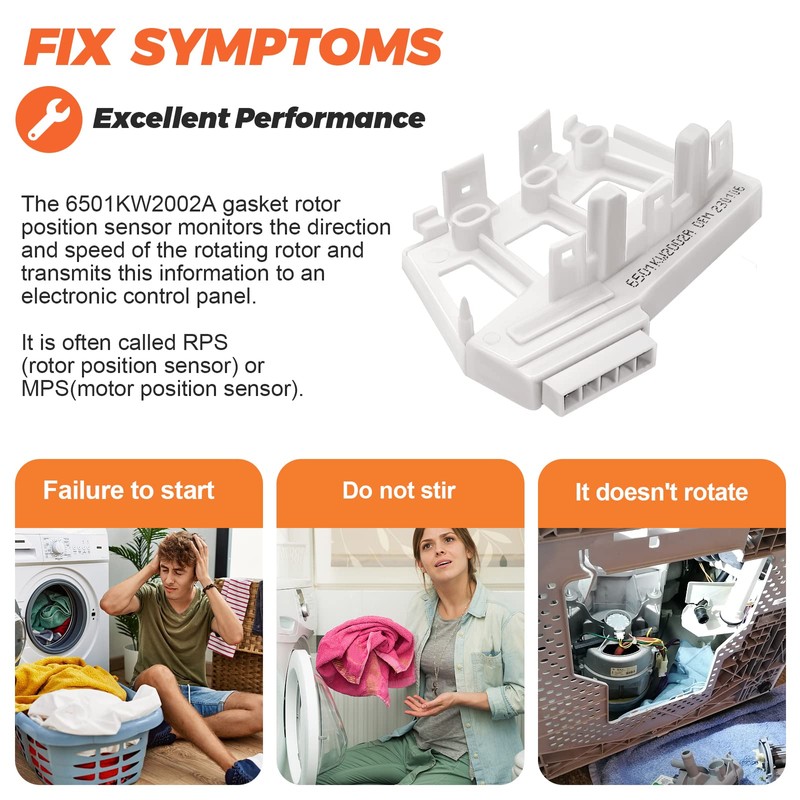 FIX SYMPTOMS

Excellent Performance

The 6501KW2002A gasket rotor position sensor monitors the direction and speed of the rotating rotor and transmits this information to an electronic control panel.

It is often called RPS (rotor position sensor) or MPS(motor position sensor).

6501KW2002A OEM 230106

Failure to start

Do not stir

It doesn't rotate