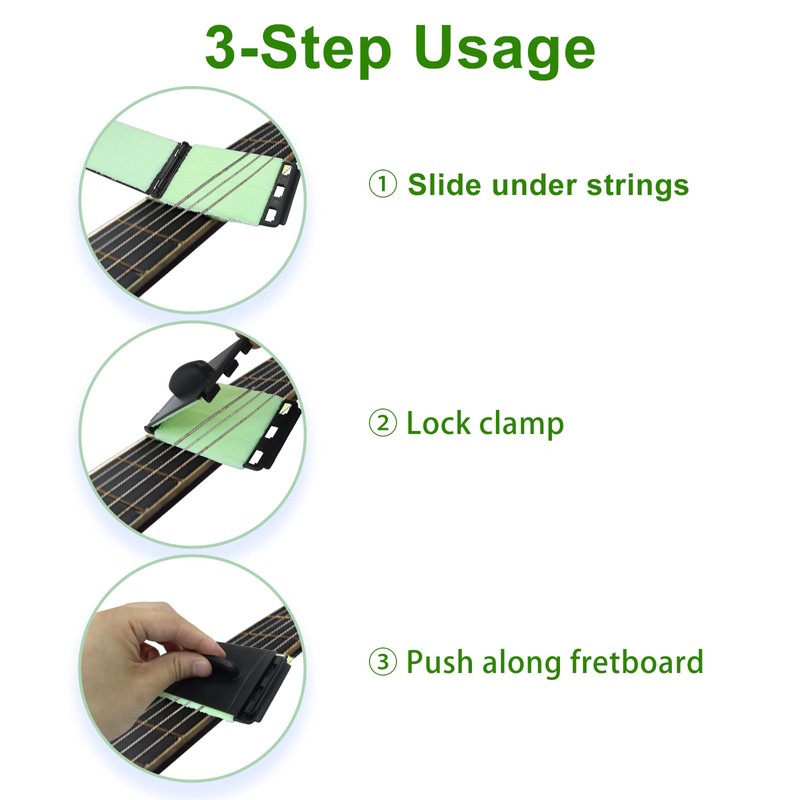 3-Step Usage

① Slide under strings

② Lock clamp

③ Push along fretboard