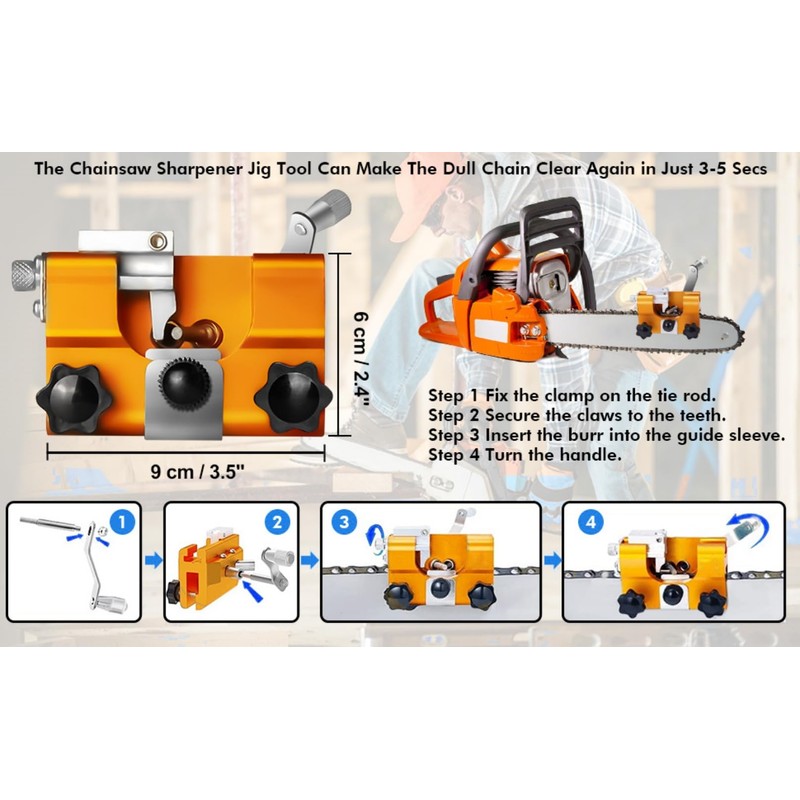 The Chainsaw Sharpener Jig Tool Can Make The Dull Chain Clear Again in Just 3-5 Secs

6 cm / 2.4"

9 cm / 3.5"

Step 1 Fix the clamp on the tie rod.
Step 2 Secure the claws to the teeth.
Step 3 Insert the burr into the guide sleeve.
Step 4 Turn the handle.

1

2

3

4