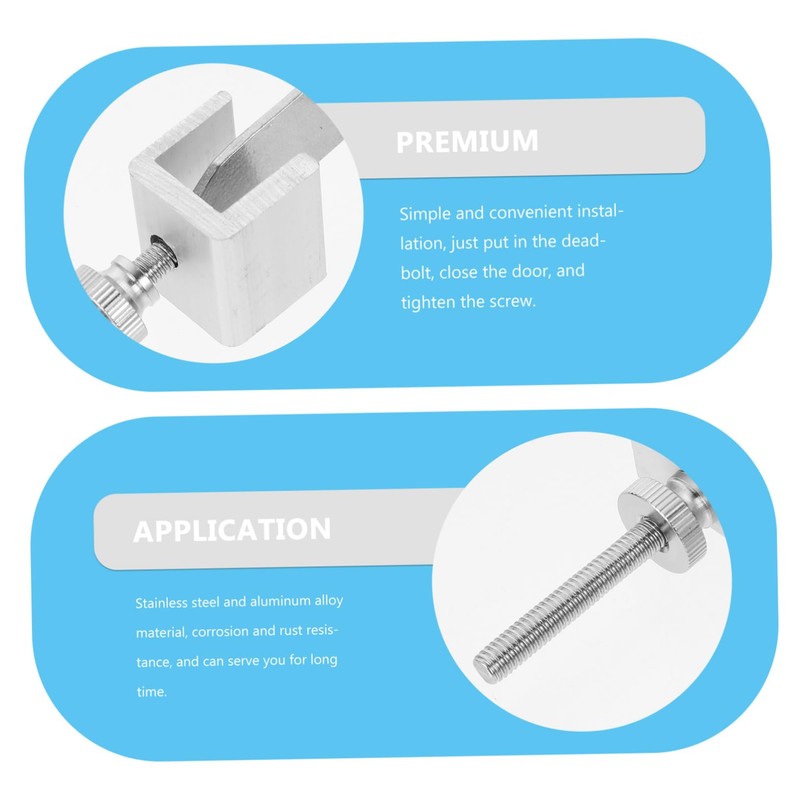 PREMIUM

Simple and convenient installation, just put in the deadbolt, close the door, and tighten the screw.

APPLICATION

Stainless steel and aluminum alloy material, corrosion and rust resistance, and can serve you for long time.