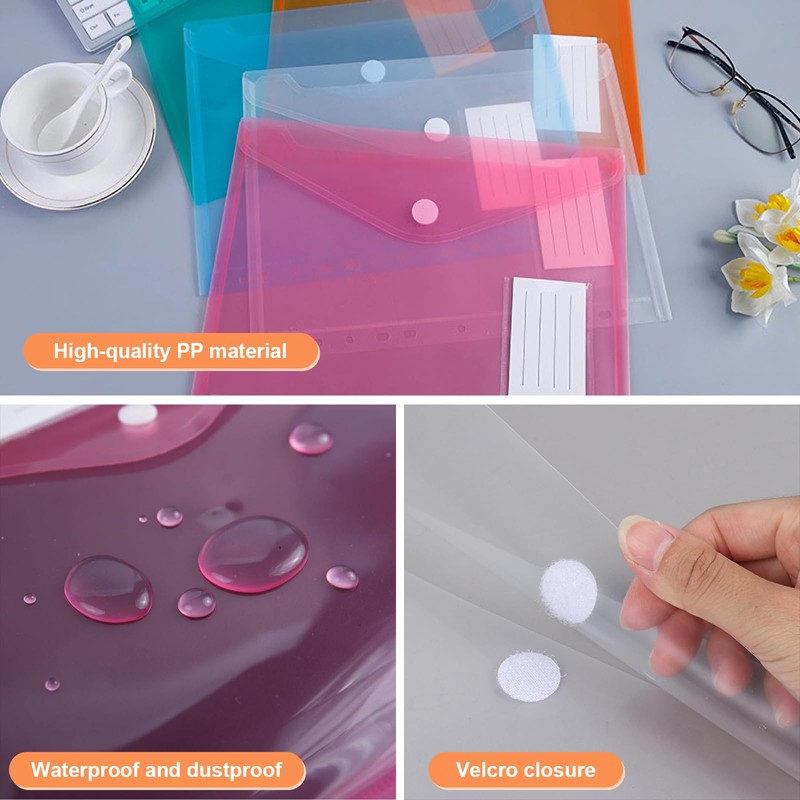 High-quality PP material

Waterproof and dustproof

Velcro closure