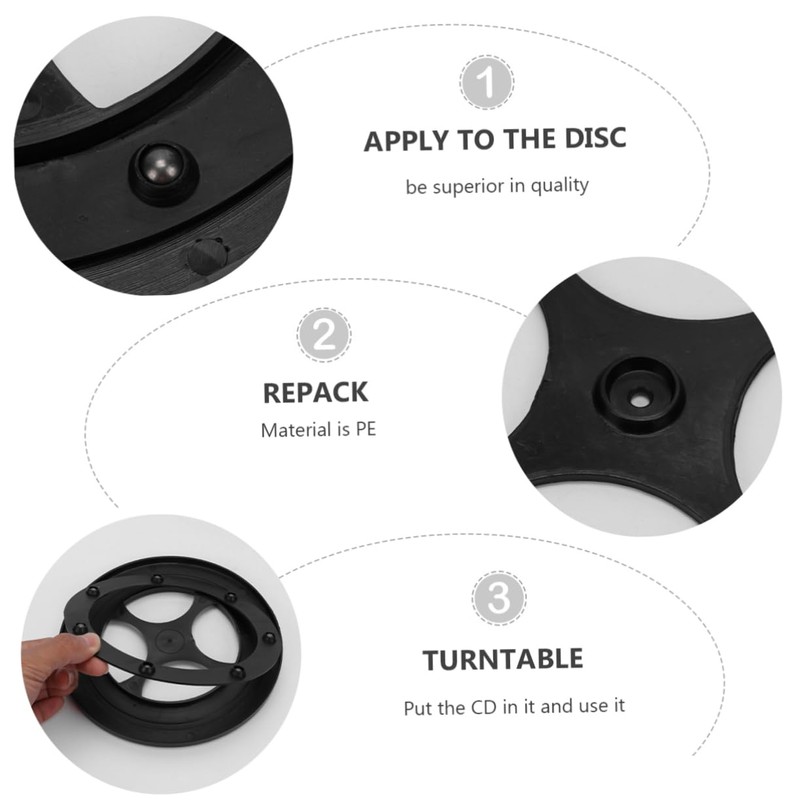 1

APPLY TO THE DISC

be superior in quality

2

REPACK

Material is PE

3

TURNTABLE

Put the CD in it and use it