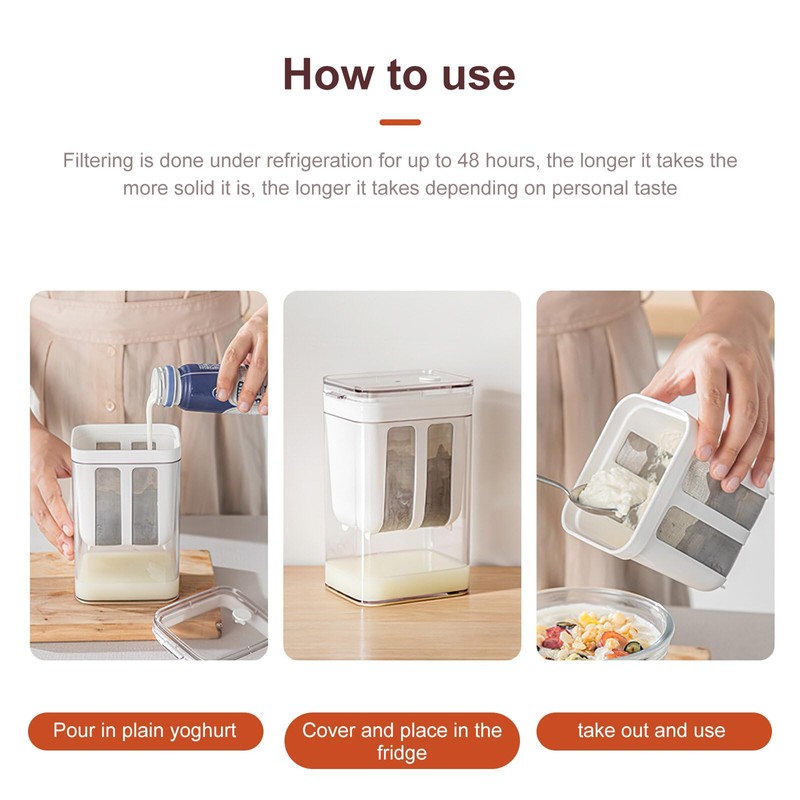 How to use

Filtering is done under refrigeration for up to 48 hours, the longer it takes the more solid it is, the longer it takes depending on personal taste

Pour in plain yoghurt

Cover and place in the fridge

take out and use