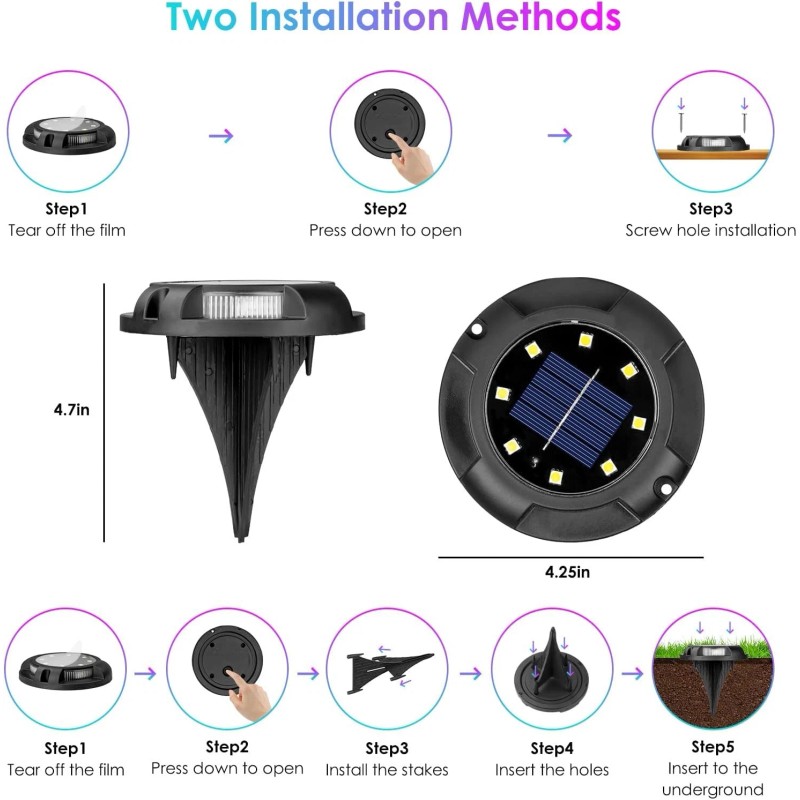 Two Installation Methods

Step1
Tear off the film

Step2
Press down to open

Step3
Screw hole installation

4.7in

4.25in

Step1
Tear off the film

Step2
Press down to open

Step3
Install the stakes

Step4
Insert the holes

Step5
Insert to the underground