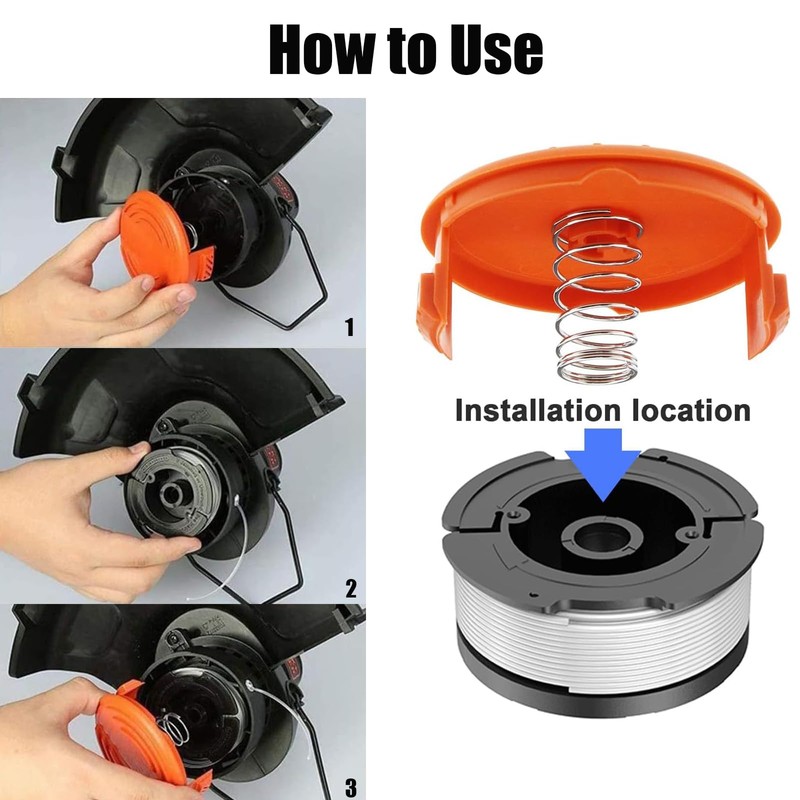 How to Use

1

2

3

Installation location