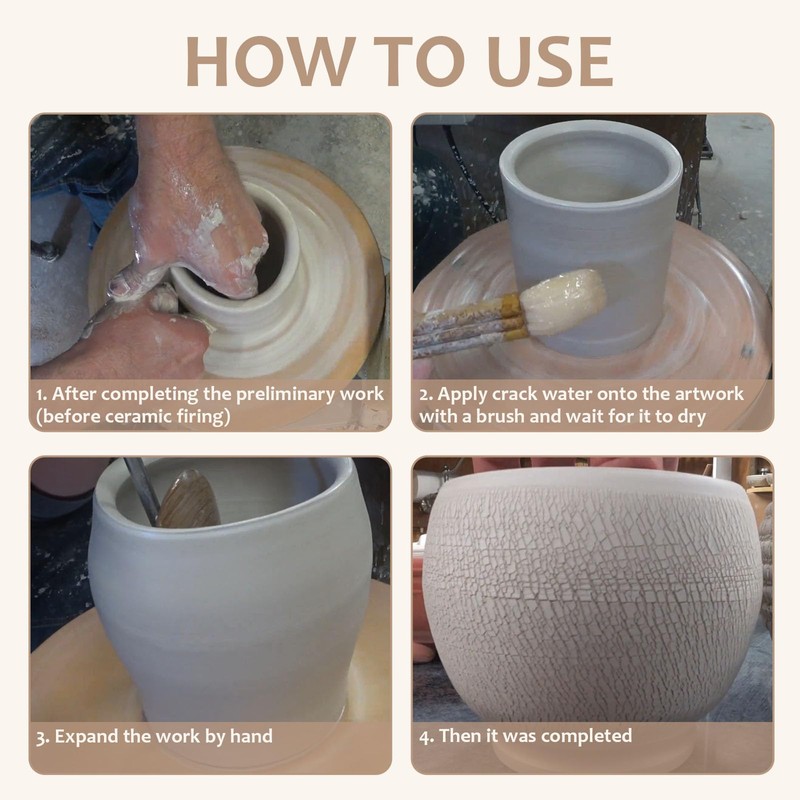 HOW TO USE

1. After completing the preliminary work (before ceramic firing)

2. Apply crack water onto the artwork with a brush and wait for it to dry

3. Expand the work by hand

4. Then it was completed