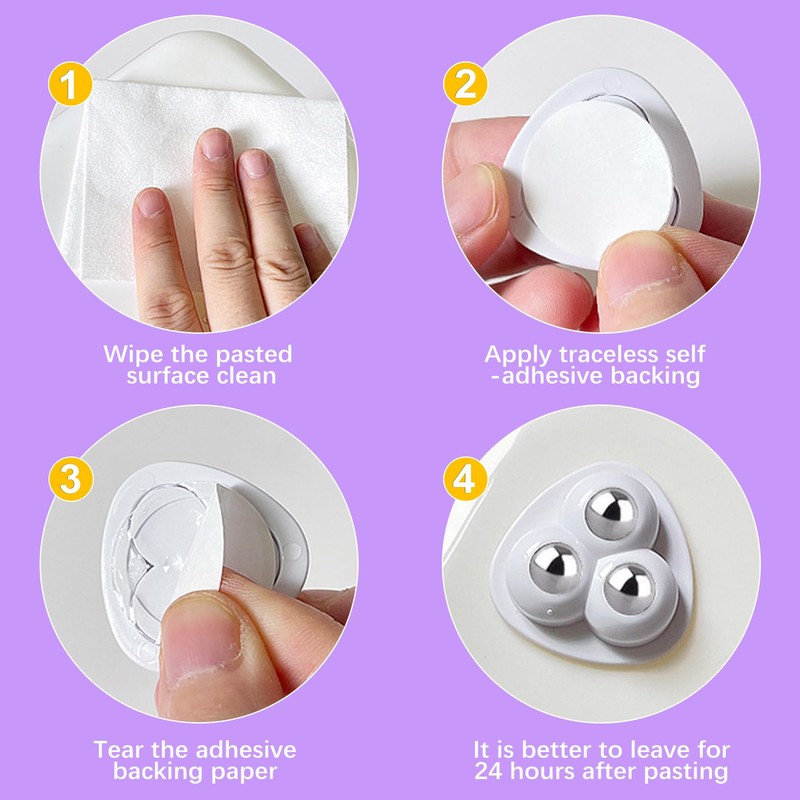 1

Wipe the pasted surface clean

2

Apply traceless self -adhesive backing

3

Tear the adhesive backing paper

4

It is better to leave for 24 hours after pasting