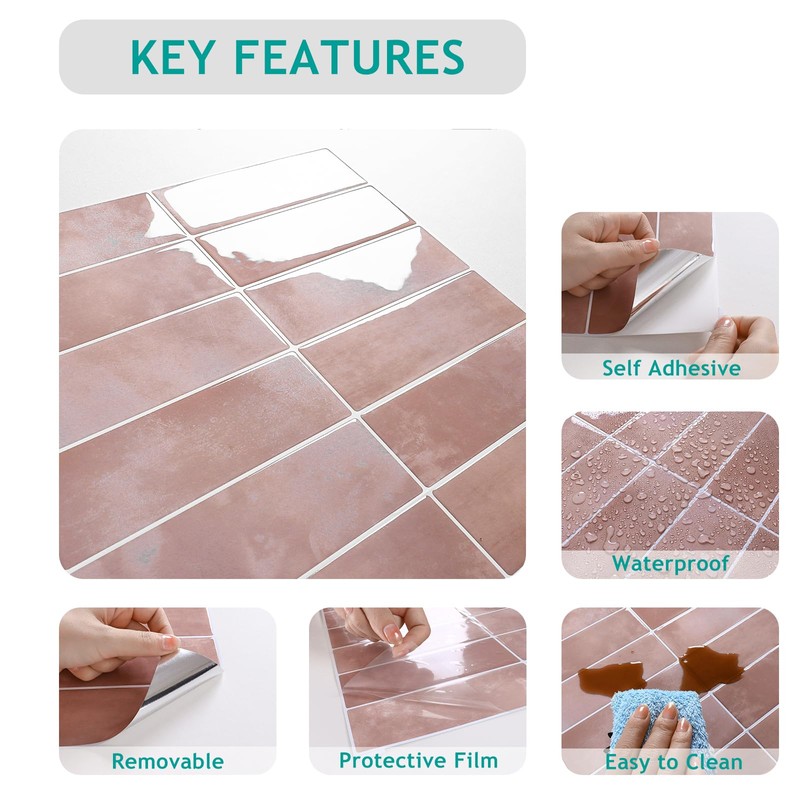 KEY FEATURES

Self Adhesive

Waterproof

Removable

Protective Film

Easy to Clean