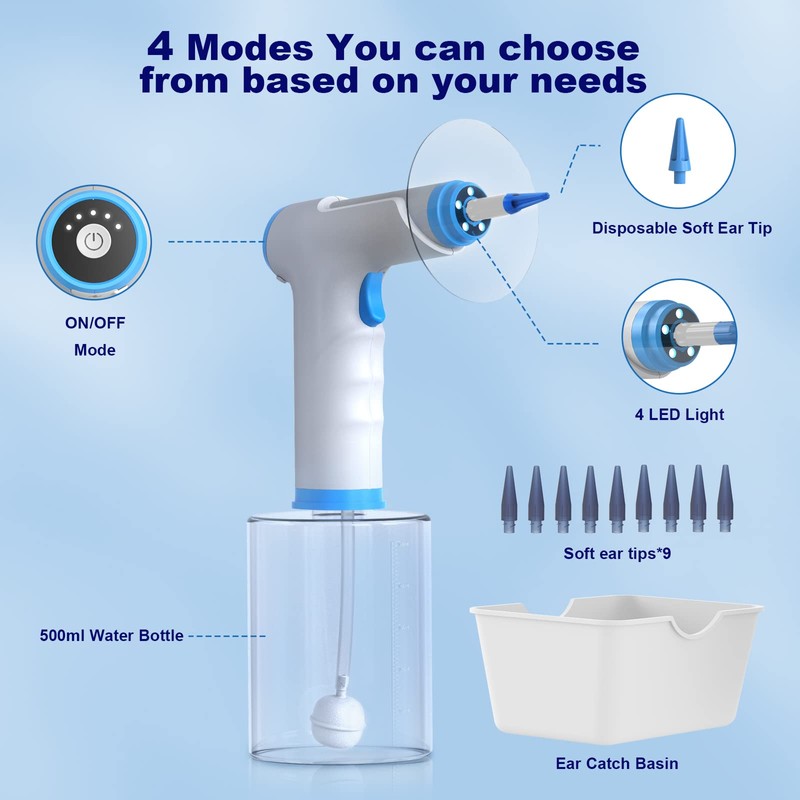 4 Modes You can choose from based on your needs

ON/OFF
Mode

Disposable Soft Ear Tip

4 LED Light

Soft ear tips*9

500ml Water Bottle

Ear Catch Basin