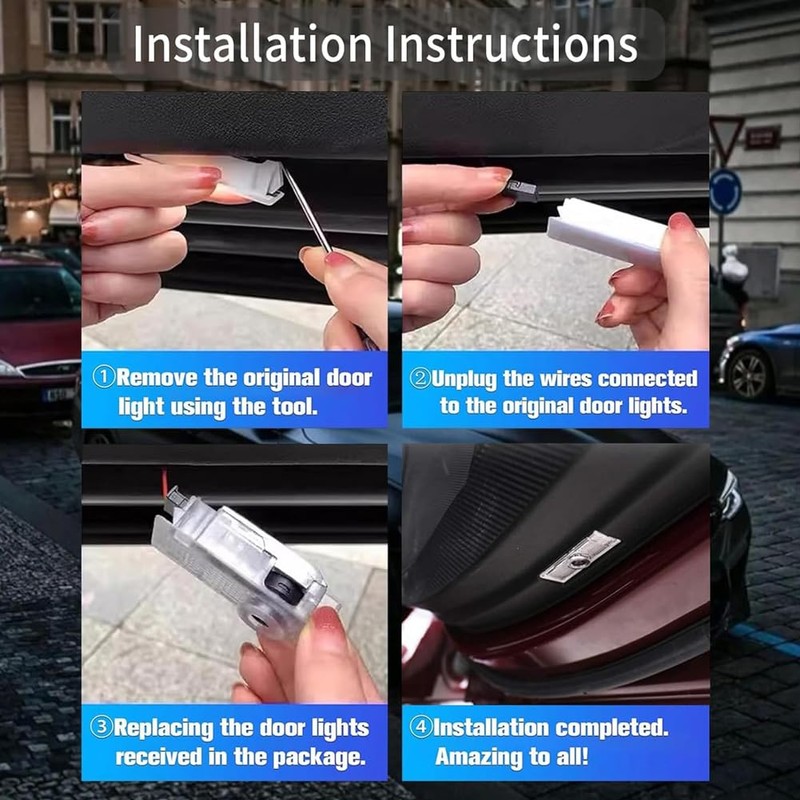 Installation Instructions

①Remove the original door light using the tool.

②Unplug the wires connected to the original door lights.

③Replacing the door lights received in the package.

④Installation completed. Amazing to all!