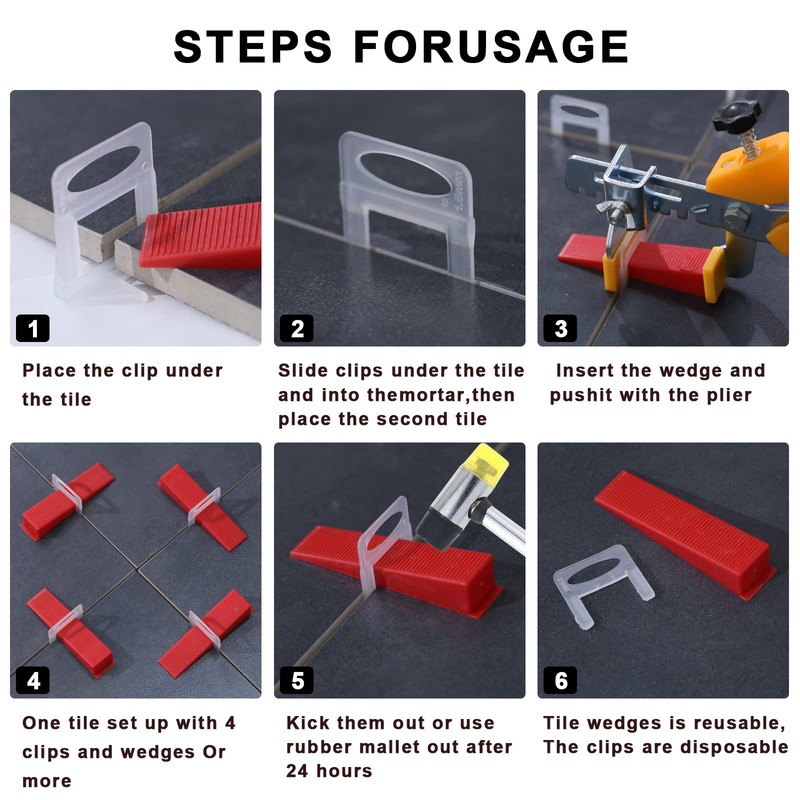 STEPS FORUSAGE

1

Place the clip under the tile

2

Slide clips under the tile and into themortar,then place the second tile

3

Insert the wedge and pushit with the plier

4

One tile set up with 4 clips and wedges Or more

5

Kick them out or use rubber mallet out after 24 hours

6

Tile wedges is reusable, The clips are disposable