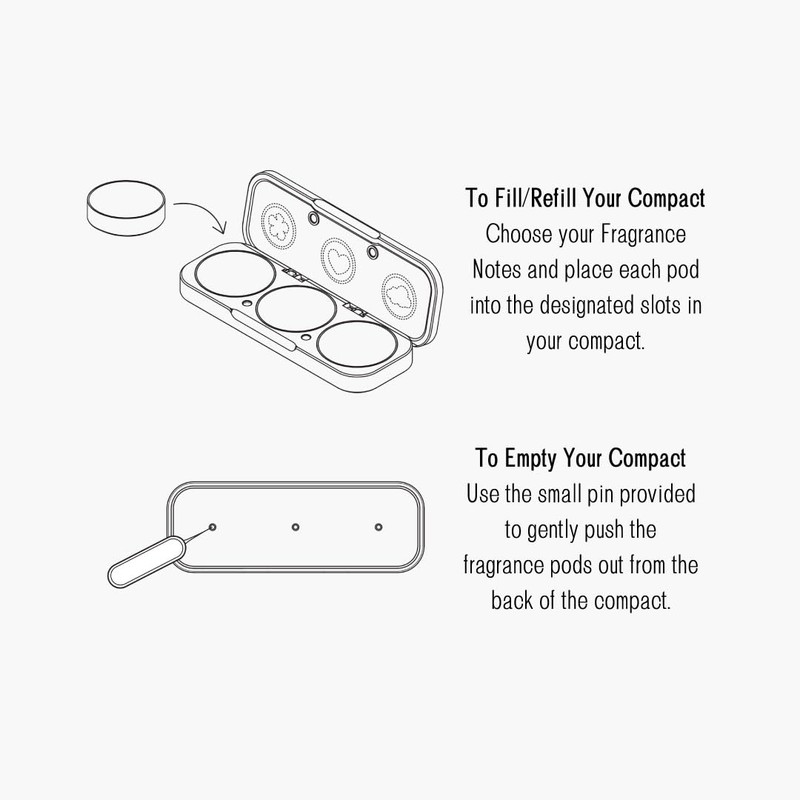 To Fill/Refill Your Compact
Choose your Fragrance Notes and place each pod into the designated slots in your compact.

To Empty Your Compact
Use the small pin provided to gently push the fragrance pods out from the back of the compact.