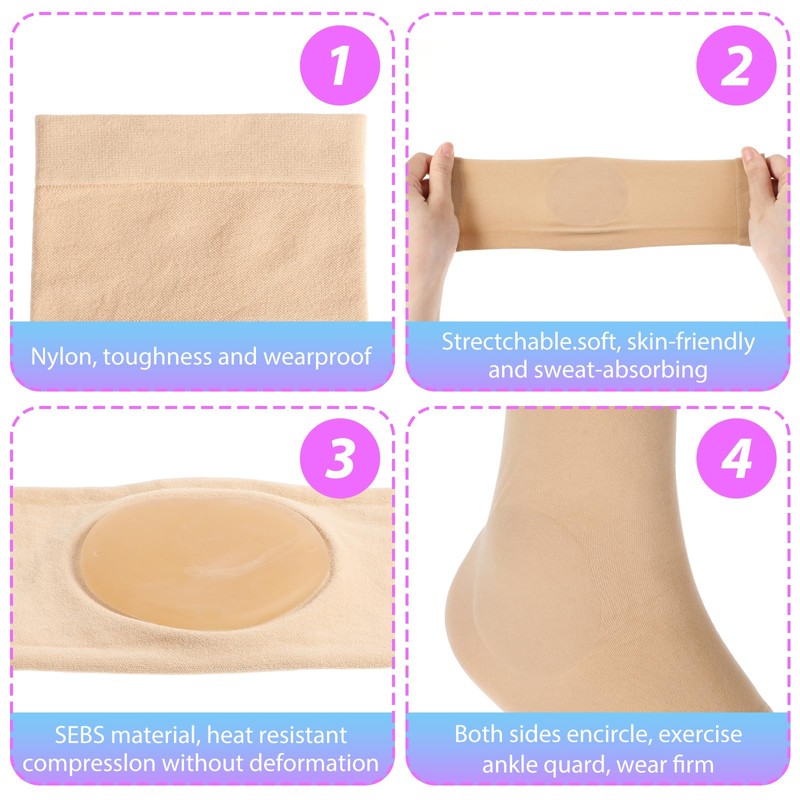 1

Nylon, toughness and wearproof

2

Strectchable.soft, skin-friendly and sweat-absorbing

3

SEBS material, heat resistant compresslon without deformation

4

Both sides encircle, exercise ankle quard, wear firm