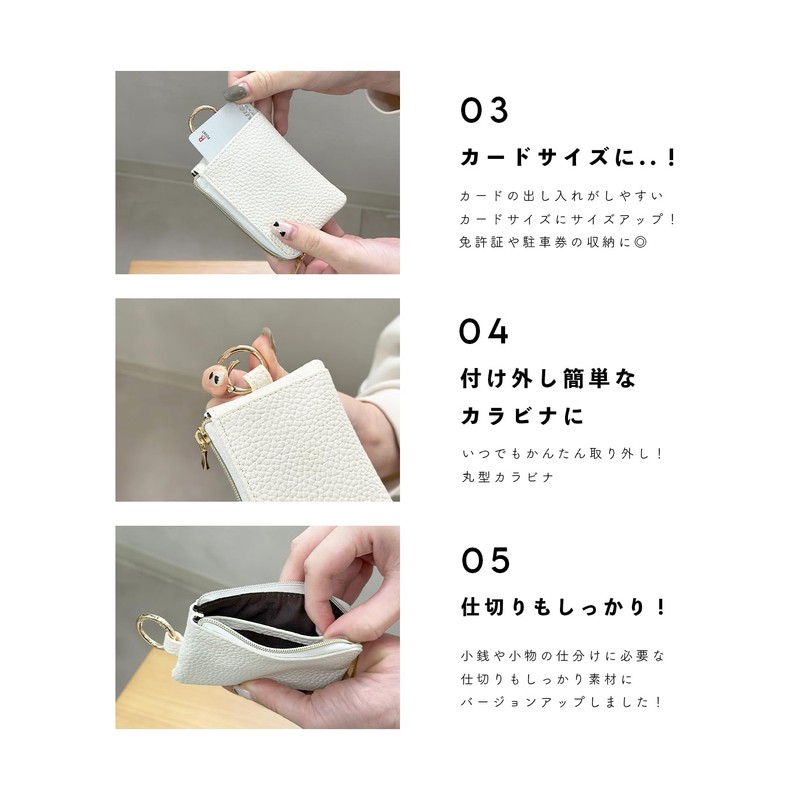 03
カードサイズに..!

カードの出し入れがしやすい
カードサイズにサイズアップ!
免許証や駐車券の収納に◎

04
付け外し簡単な
カラビナに

いつでもかんたん取り外し!
丸型カラビナ

05
仕切りもしっかり!

小銭や小物の仕分けに必要な
仕切りもしっかり素材に
バージョンアップしました!