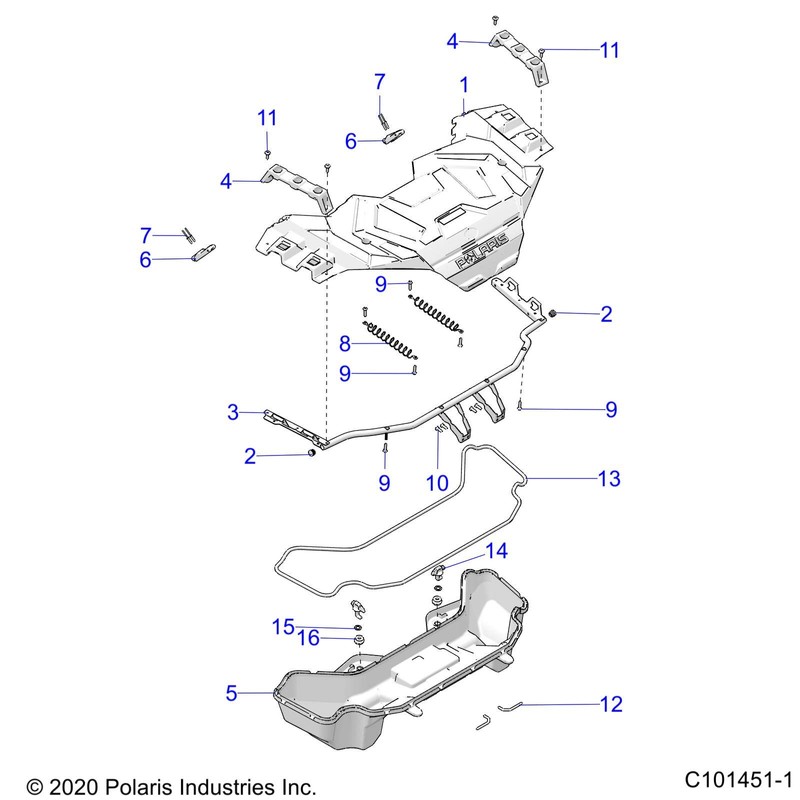 4
11
7
1
11
6
4
7
6
POLARIS
9
2
8
9
3
9
2
9
10
13
14
15
16
5
12
© 2020 Polaris Industries Inc.
C101451-1