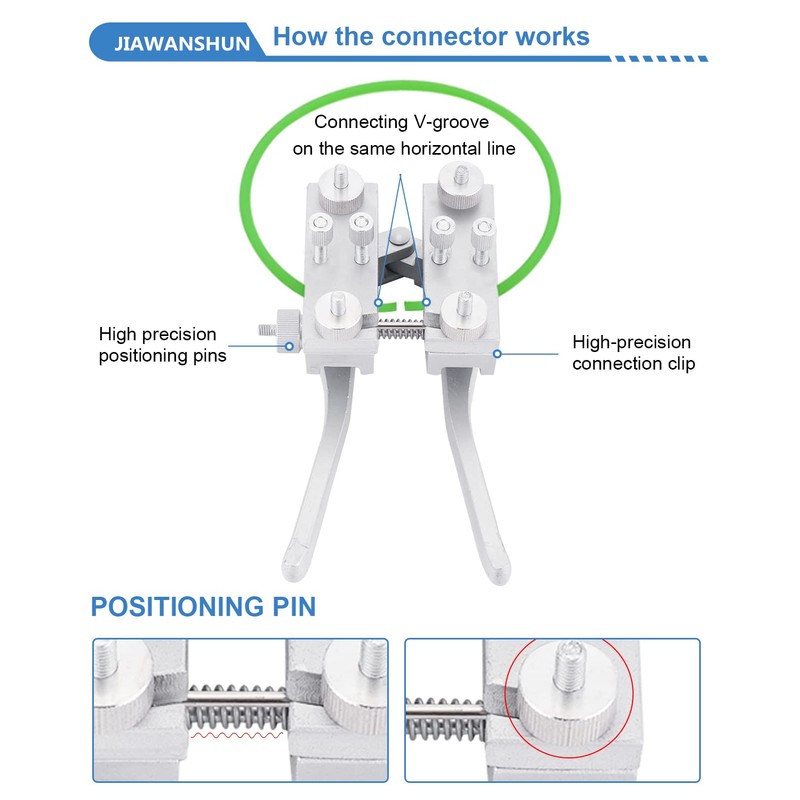 JIAWANSHUN How the connector works

Connecting V-groove on the same horizontal line

High precision positioning pins

High-precision connection clip

POSITIONING PIN