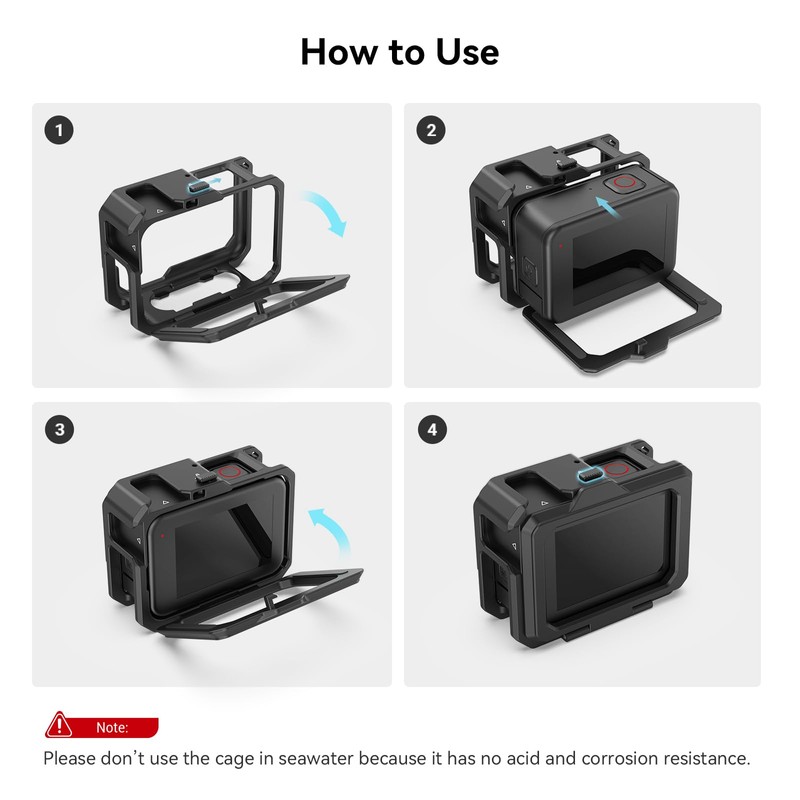 How to Use

1

2

3

4

Note:

Please don't use the cage in seawater because it has no acid and corrosion resistance.