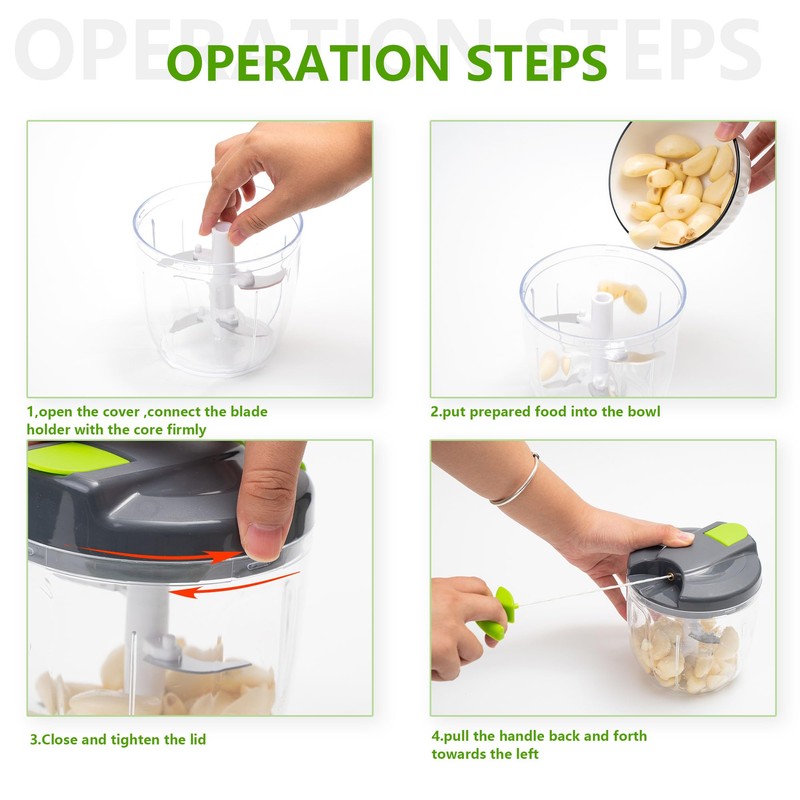 OPERATION STEPS

OPERATION STEPS

1,open the cover ,connect the blade holder with the core firmly

2.put prepared food into the bowl

3.Close and tighten the lid

4.pull the handle back and forth towards the left