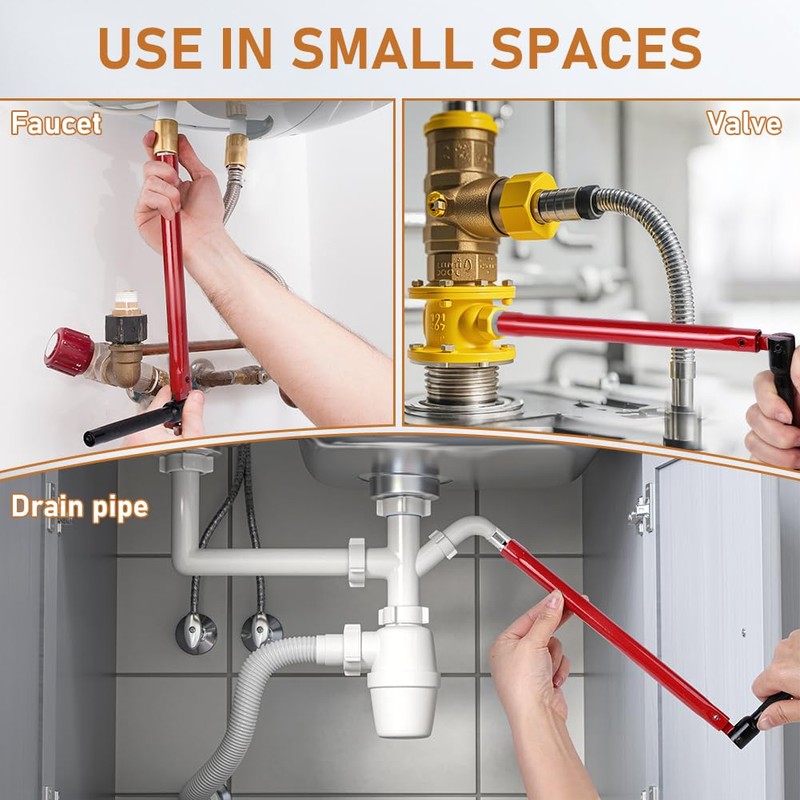 USE IN SMALL SPACES

Faucet

Valve

Drain pipe