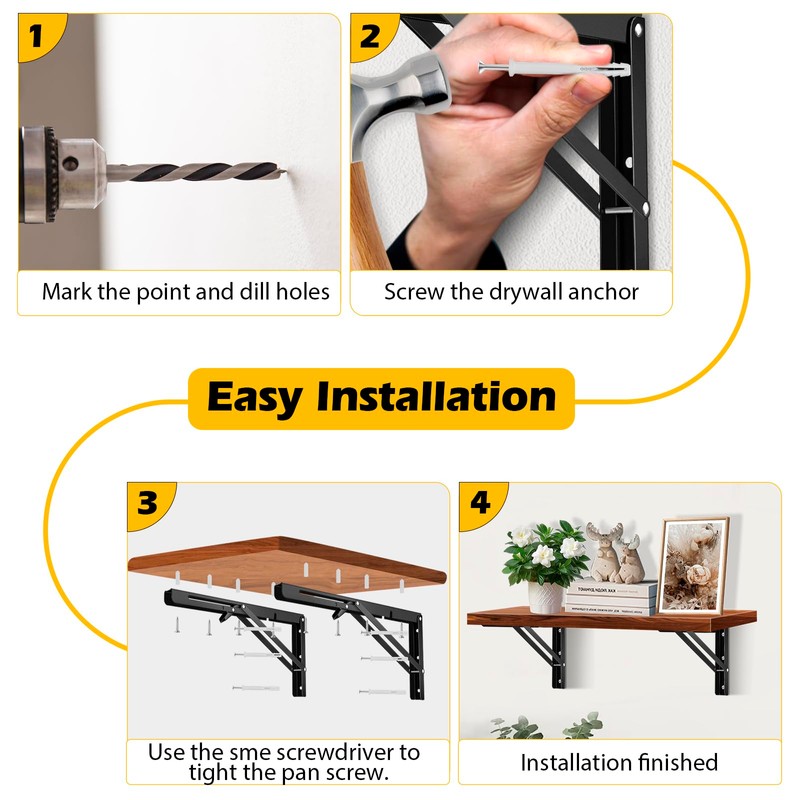 1

Mark the point and dill holes

2

Screw the drywall anchor

Easy Installation

3

Use the sme screwdriver to tight the pan screw.

4

Installation finished