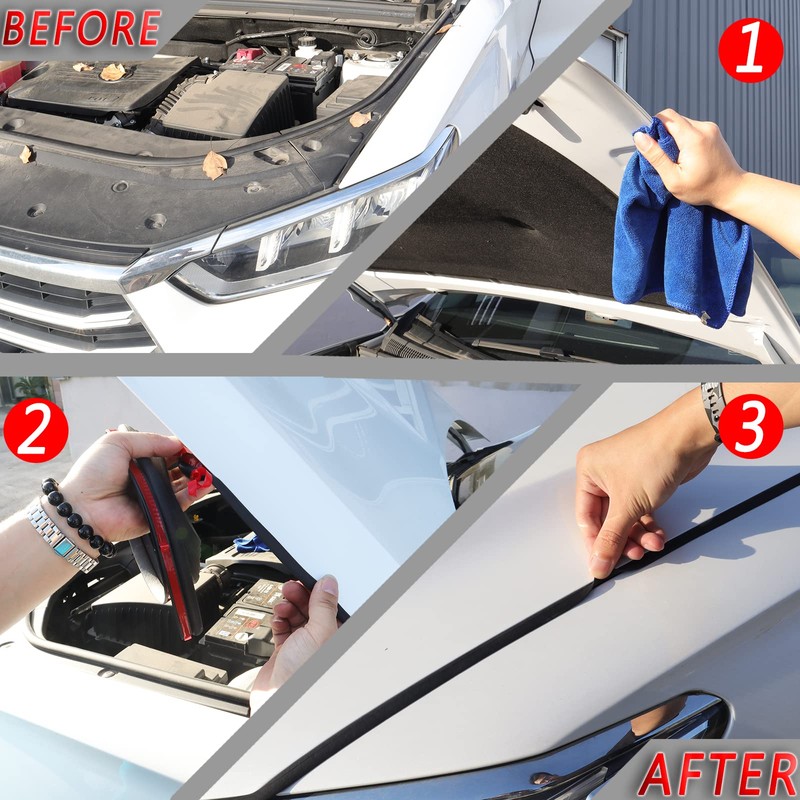 BEFORE

1

2

3

AFTER