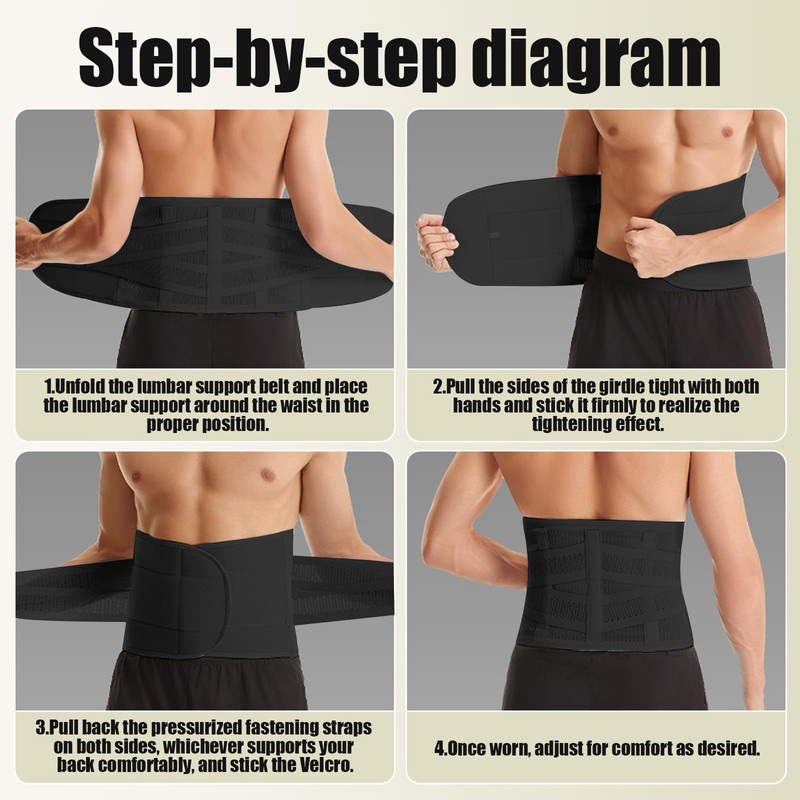 Step-by-step diagram

1.Unfold the lumbar support belt and place the lumbar support around the waist in the proper position.

2.Pull the sides of the girdle tight with both hands and stick it firmly to realize the tightening effect.

3.Pull back the pressurized fastening straps on both sides, whichever supports your back comfortably, and stick the Velcro.

4.Once worn, adjust for comfort as desired.