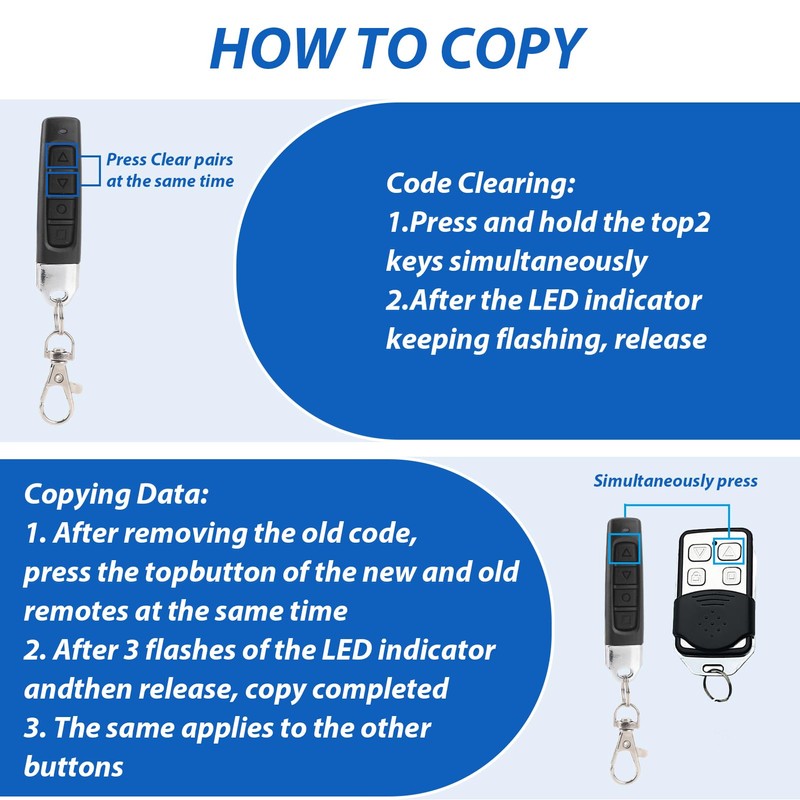 HOW TO COPY

Press Clear pairs at the same time

Code Clearing:
1.Press and hold the top2 keys simultaneously
2.After the LED indicator keeping flashing, release

Copying Data:
1. After removing the old code, press the topbutton of the new and old remotes at the same time
2. After 3 flashes of the LED indicator andthen release, copy completed
3. The same applies to the other buttons

Simultaneously press