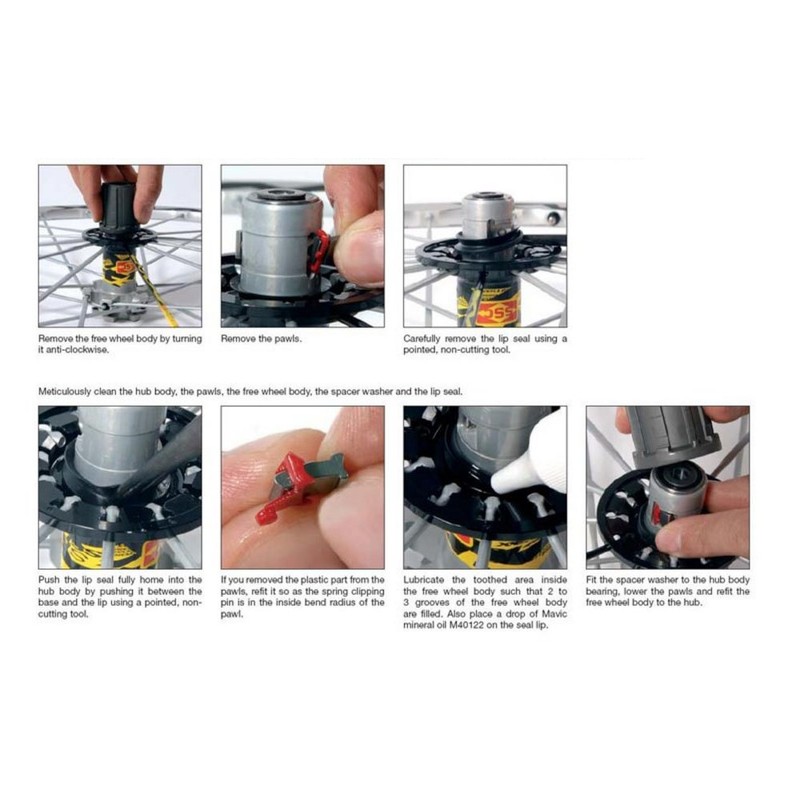 Remove the free wheel body by turning it anti-clockwise.

Remove the pawls.

Carefully remove the lip seal using a pointed, non-cutting tool.

Meticulously clean the hub body, the pawls, the free wheel body, the spacer washer and the lip seal.

Push the lip seal fully home into the hub body by pushing it between the base and the lip using a pointed, non-cutting tool.

If you removed the plastic part from the pawls, refit it so as the spring clipping pin is in the inside bend radius of the pawl.

Lubricate the toothed area inside the free wheel body such that 2 to 3 grooves of the free wheel body are filled. Also place a drop of Mavic mineral oil M40122 on the seal lip.

Fit the spacer washer to the hub body bearing, lower the pawls and refit the free wheel body to the hub.