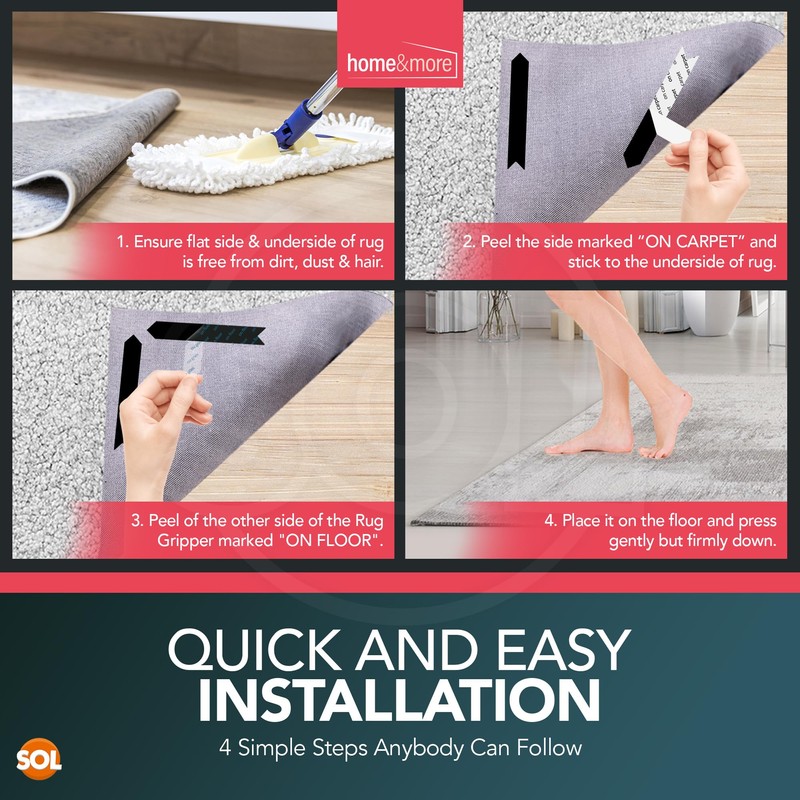 home&more

1. Ensure flat side & underside of rug is free from dirt, dust & hair.

2. Peel the side marked "ON CARPET" and stick to the underside of rug.

3. Peel of the other side of the Rug Gripper marked "ON FLOOR".

4. Place it on the floor and press gently but firmly down.

QUICK AND EASY
INSTALLATION
4 Simple Steps Anybody Can Follow

SOL