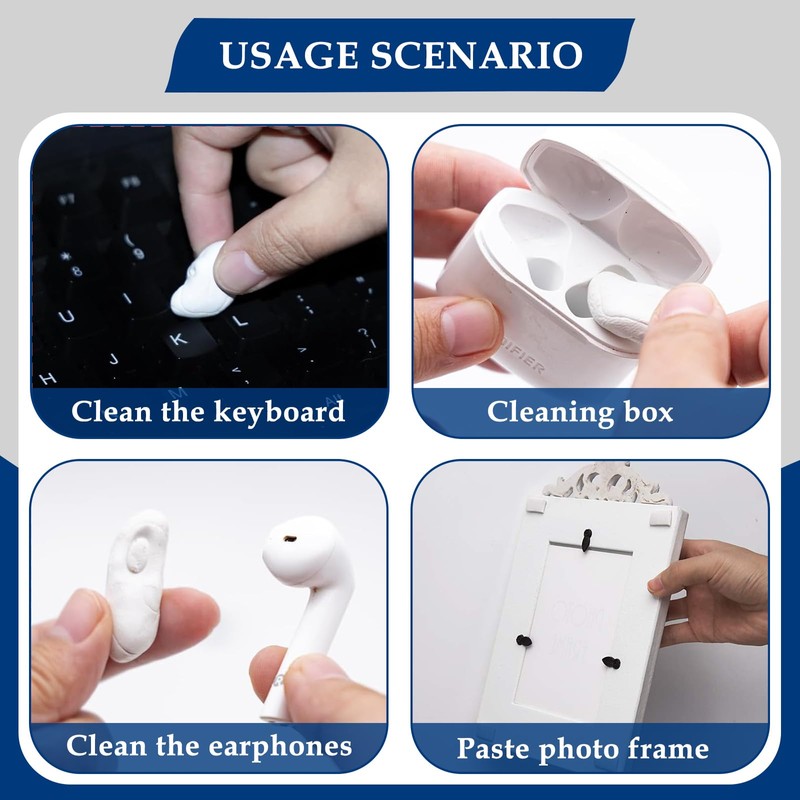 USAGE SCENARIO

Clean the keyboard

Cleaning box

Clean the earphones

Paste photo frame