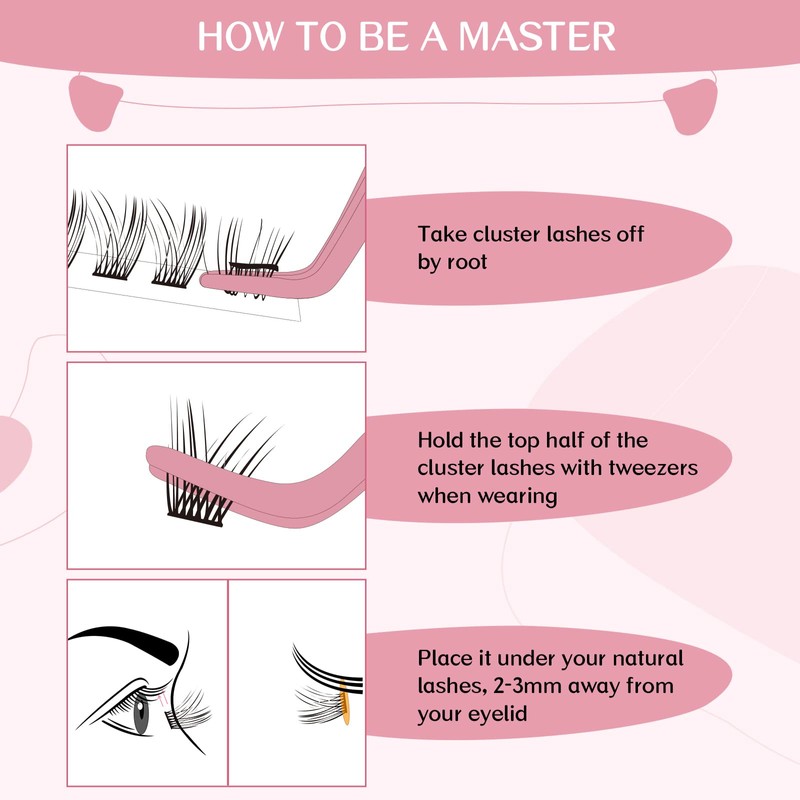 HOW TO BE A MASTER

Take cluster lashes off by root

Hold the top half of the cluster lashes with tweezers when wearing

Place it under your natural lashes, 2-3mm away from your eyelid