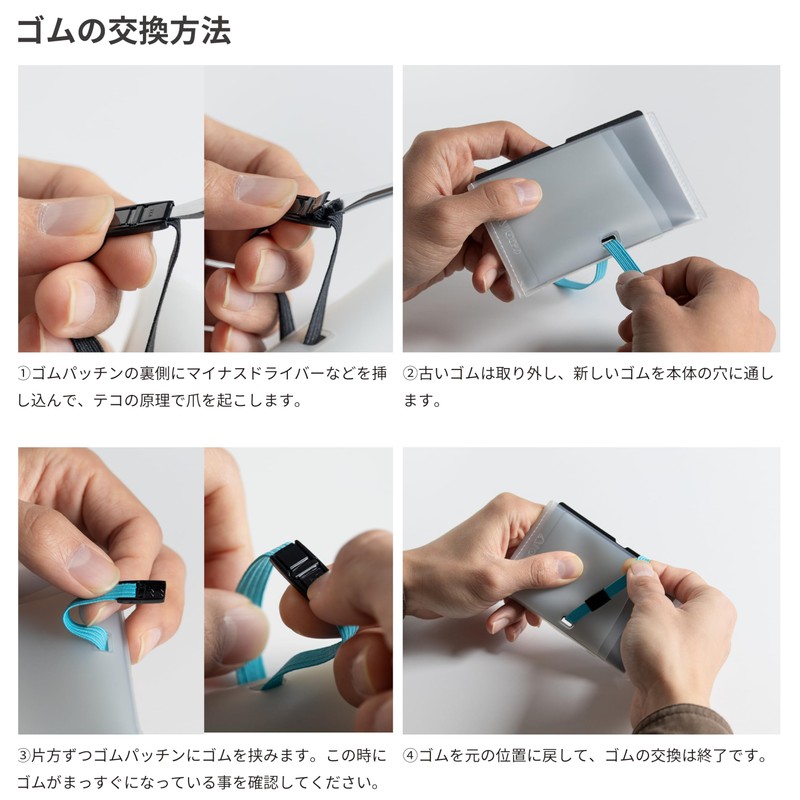 ゴムの交換方法

①ゴムパッチンの裏側にマイナスドライバーなどを挿し込んで、テコの原理で爪を起こします。

②古いゴムは取り外し、新しいゴムを本体の穴に通します。

③片方ずつゴムパッチンにゴムを挟みます。この時にゴムがまっすぐになっている事を確認してください。

④ゴムを元の位置に戻して、ゴムの交換は終了です。