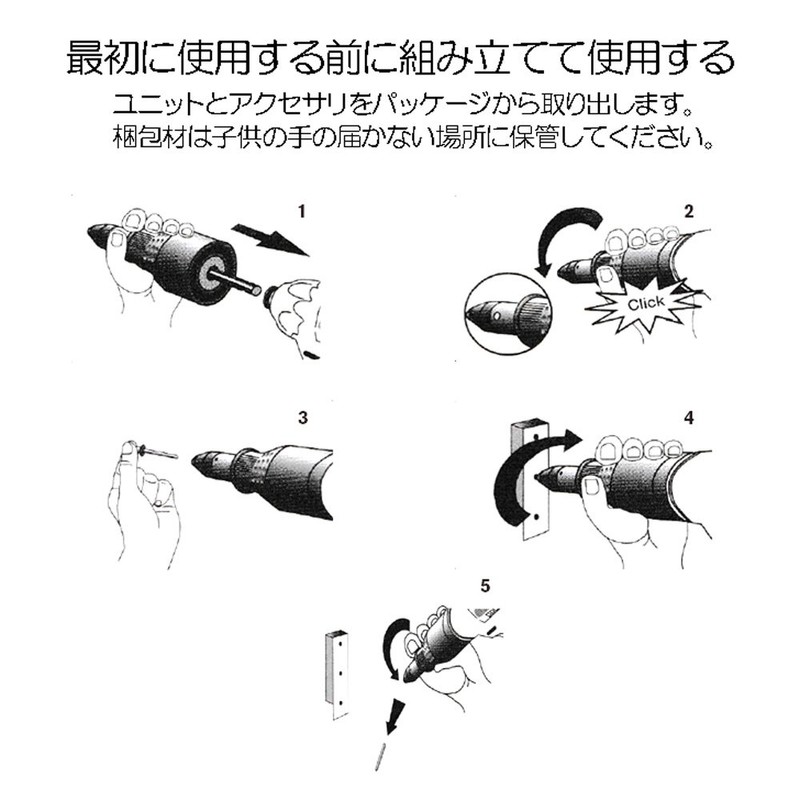 最初に使用する前に組み立てて使用する
ユニットとアクセサリをパッケージから取り出します。
梱包材は子供の手の届かない場所に保管してください。

1

2

Click

3

4

5