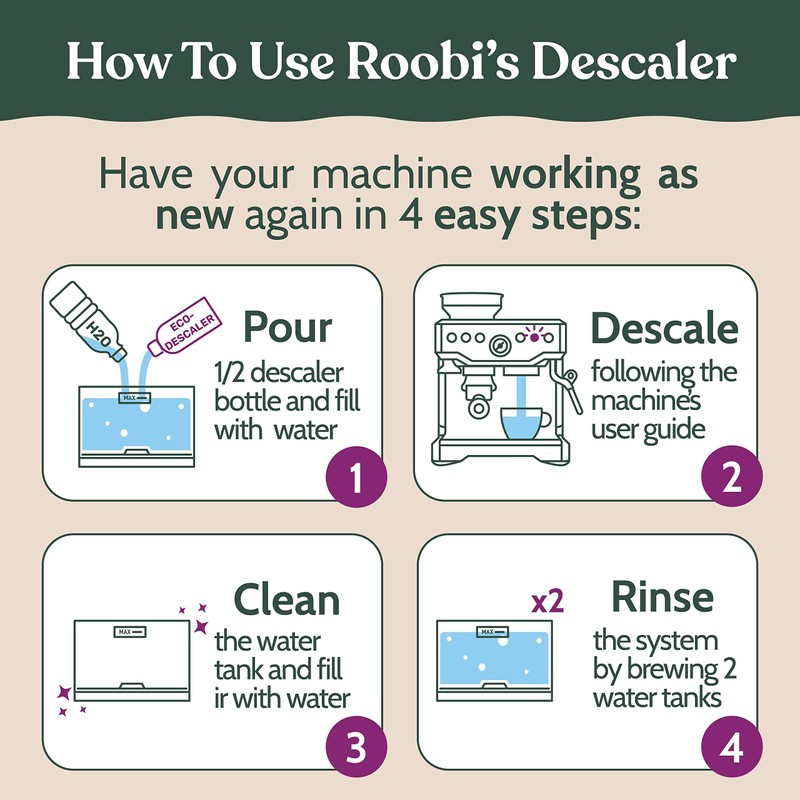 How To Use Roobi's Descaler

Have your machine working as new again in 4 easy steps:

H2O

ECO-DESCALER

MAX

Pour
1/2 descaler bottle and fill with water

1

Descale
following the machine's user guide

2

MAX

Clean
the water tank and fill ir with water

3

x2

MAX

Rinse
the system by brewing 2 water tanks

4