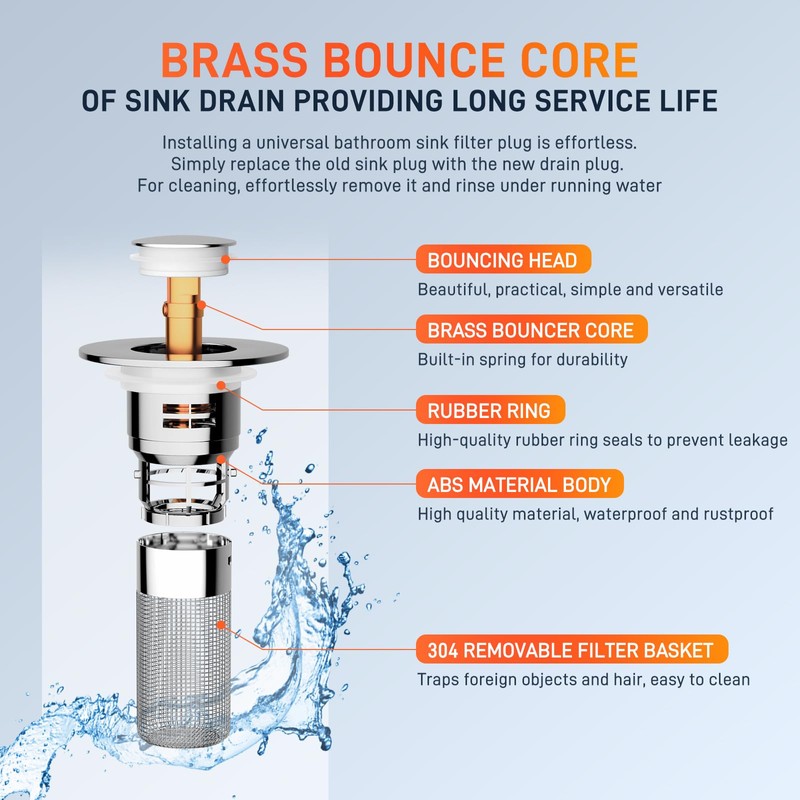 BRASS BOUNCE CORE
OF SINK DRAIN PROVIDING LONG SERVICE LIFE

Installing a universal bathroom sink filter plug is effortless. Simply replace the old sink plug with the new drain plug. For cleaning, effortlessly remove it and rinse under running water

BOUNCING HEAD
Beautiful, practical, simple and versatile

BRASS BOUNCER CORE
Built-in spring for durability

RUBBER RING
High-quality rubber ring seals to prevent leakage

ABS MATERIAL BODY
High quality material, waterproof and rustproof

304 REMOVABLE FILTER BASKET
Traps foreign objects and hair, easy to clean