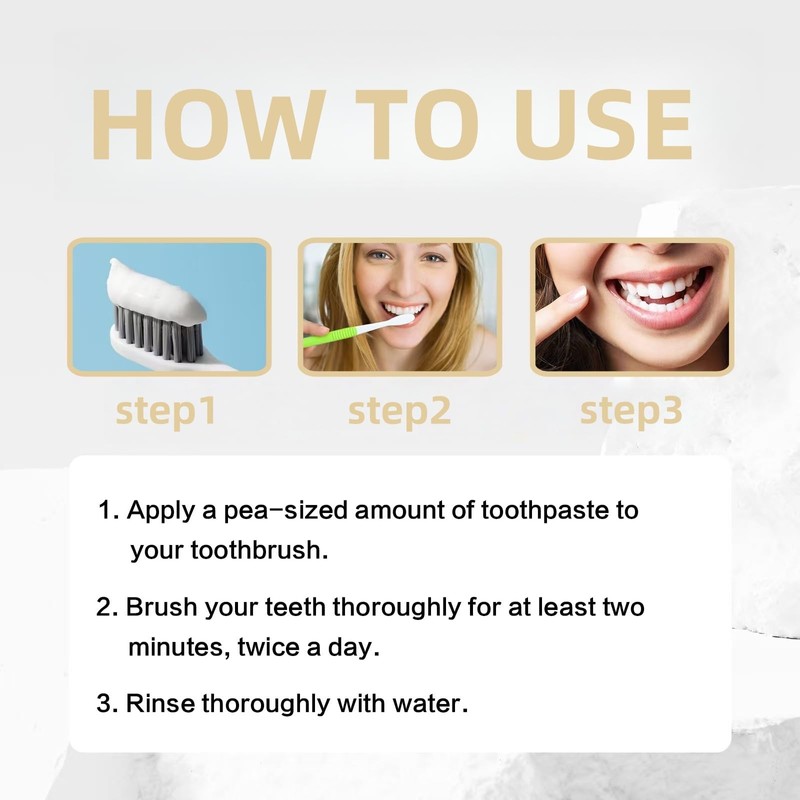 HOW TO USE

step1

step2

step3

1. Apply a pea-sized amount of toothpaste to your toothbrush.

2. Brush your teeth thoroughly for at least two minutes, twice a day.

3. Rinse thoroughly with water.