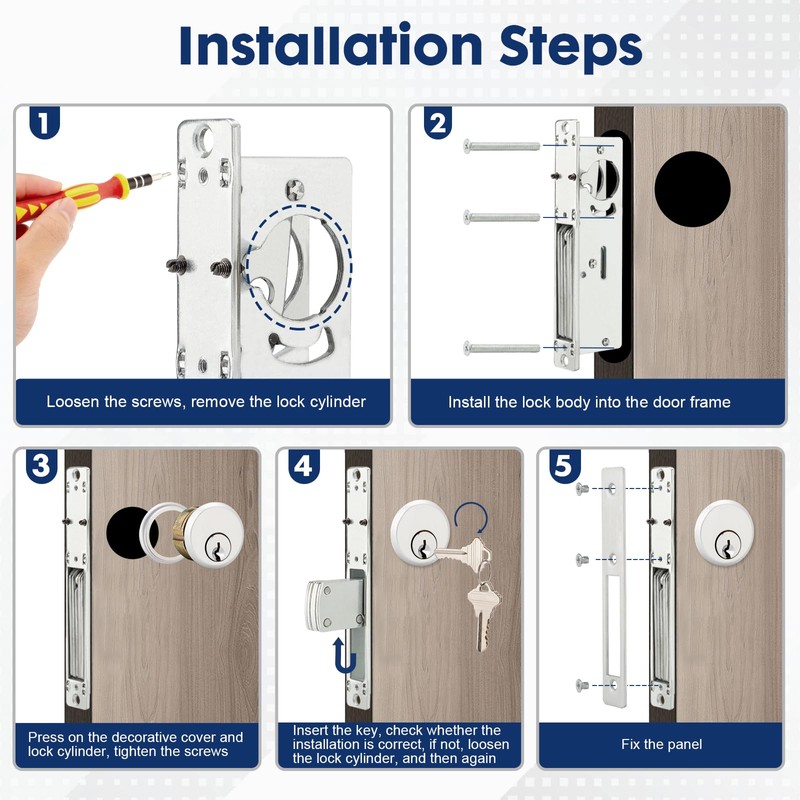 Installation Steps

1

Loosen the screws, remove the lock cylinder

2

Install the lock body into the door frame

3

Press on the decorative cover and lock cylinder, tighten the screws

4

Insert the key, check whether the installation is correct, if not, loosen the lock cylinder, and then again

5

Fix the panel