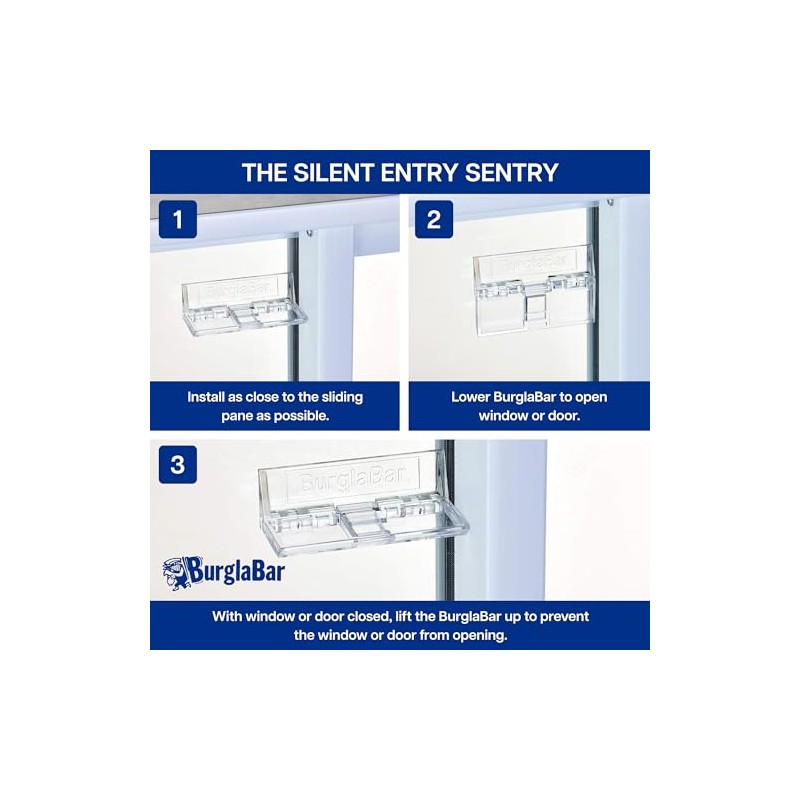 THE SILENT ENTRY SENTRY

1

BurglaBar

Install as close to the sliding pane as possible.

2

BurglaBar

Lower BurglaBar to open window or door.

3

BurglaBar

BurglaBar

With window or door closed, lift the BurglaBar up to prevent the window or door from opening.