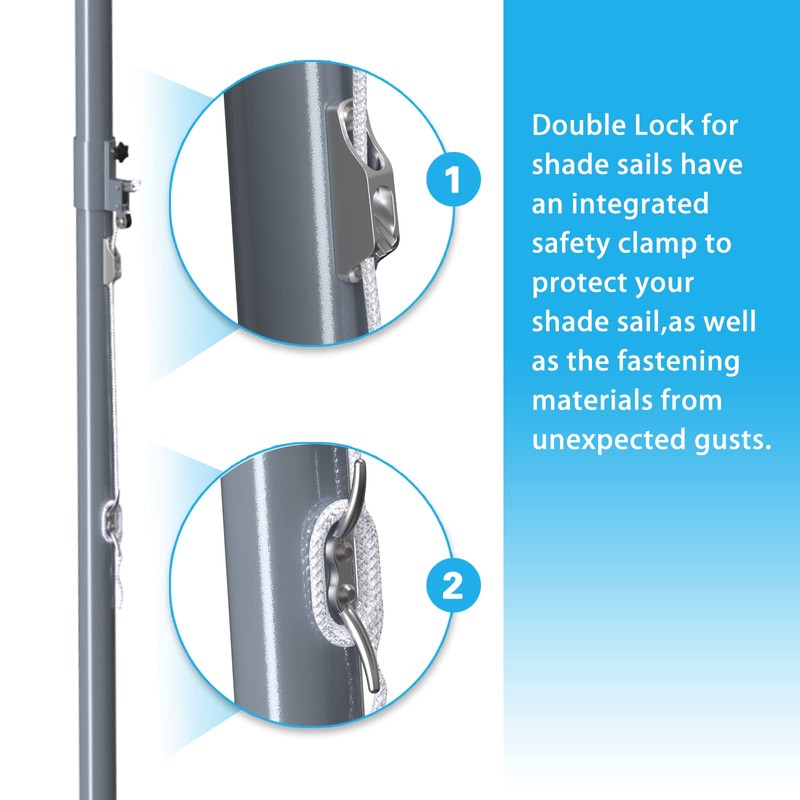 1

2

Double Lock for shade sails have an integrated safety clamp to protect your shade sail,as well as the fastening materials from unexpected gusts.