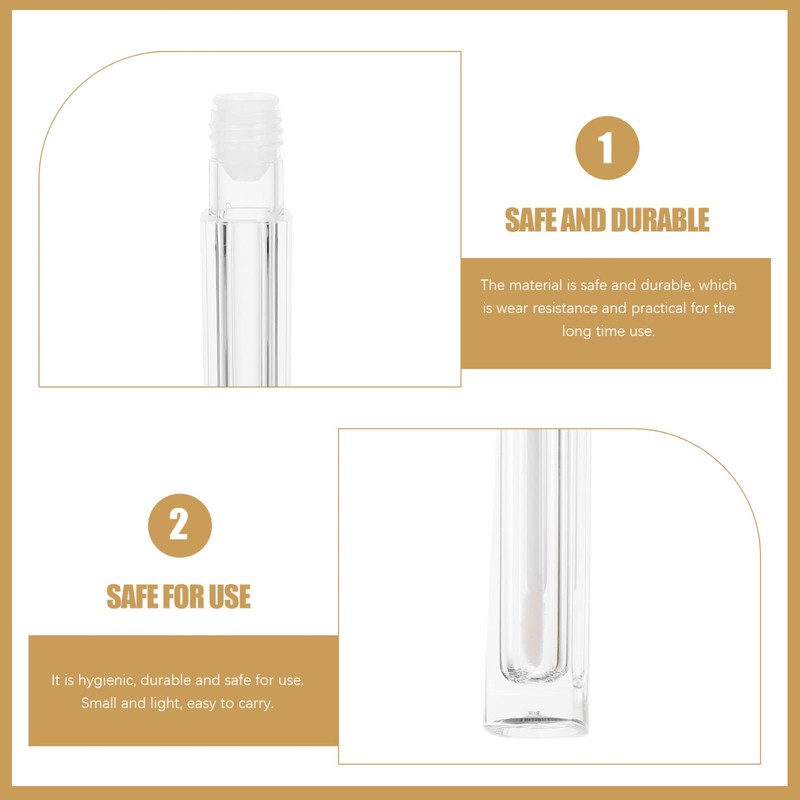 1

SAFE AND DURABLE

The material is safe and durable, which is wear resistance and practical for the long time use.

2

SAFE FOR USE

It is hygienic, durable and safe for use. Small and light, easy to carry.