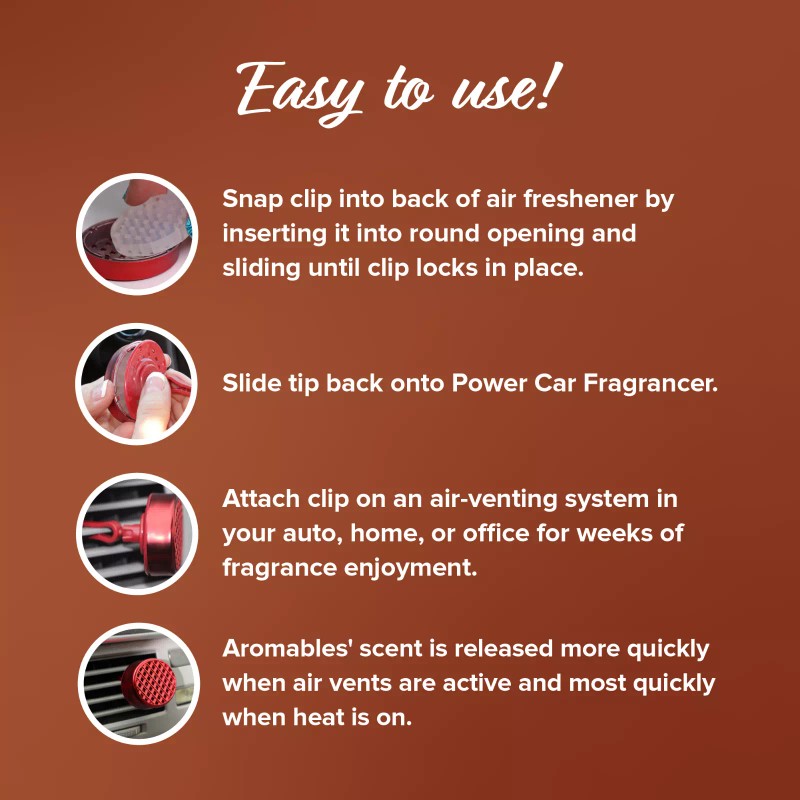 Easy to use!

Snap clip into back of air freshener by inserting it into round opening and sliding until clip locks in place.

Slide tip back onto Power Car Fragrancer.

Attach clip on an air-venting system in your auto, home, or office for weeks of fragrance enjoyment.

Aromables' scent is released more quickly when air vents are active and most quickly when heat is on.