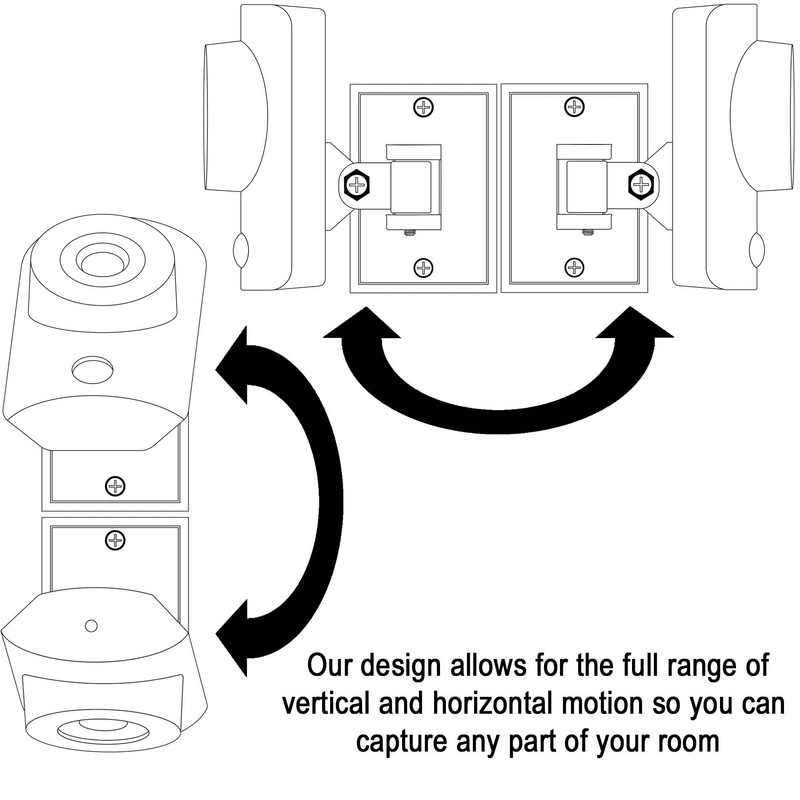 Our design allows for the full range of vertical and horizontal motion so you can capture any part of your room