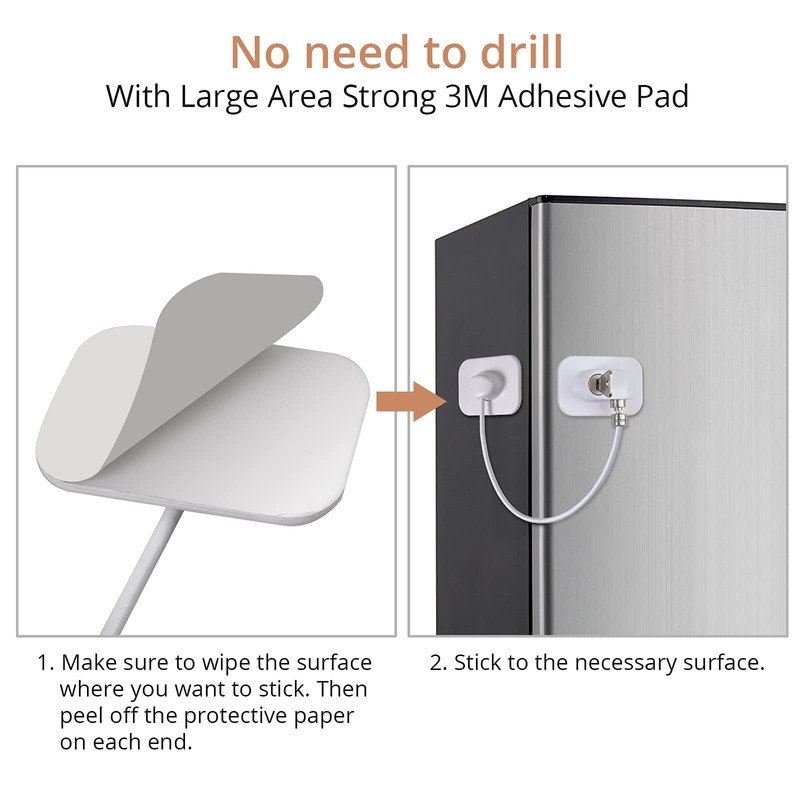 No need to drill
With Large Area Strong 3M Adhesive Pad

1. Make sure to wipe the surface where you want to stick. Then peel off the protective paper on each end.

2. Stick to the necessary surface.