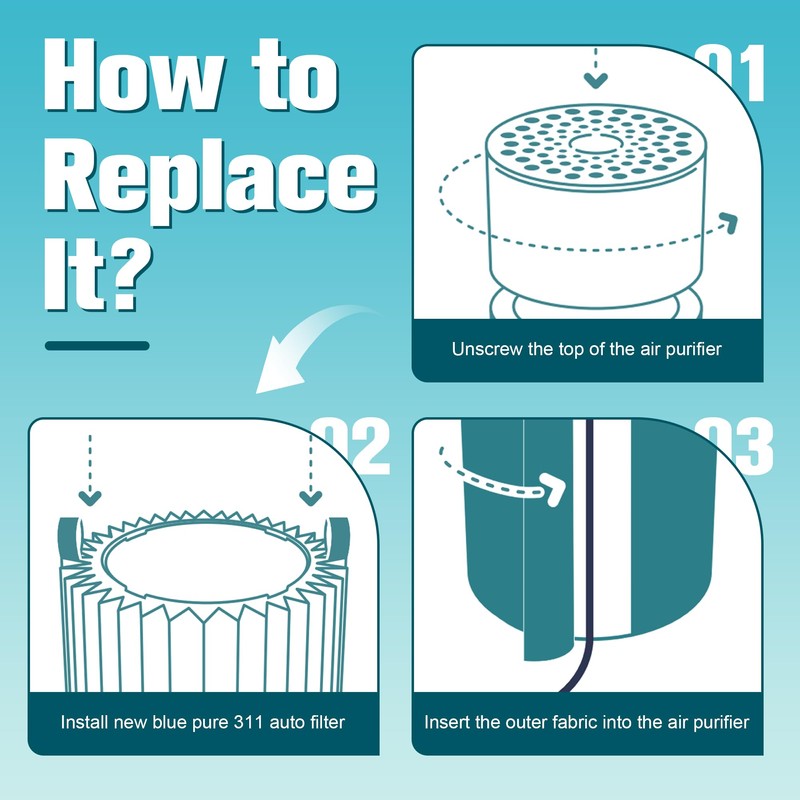 How to Replace It?

01

Unscrew the top of the air purifier

02

Install new blue pure 311 auto filter

03

Insert the outer fabric into the air purifier