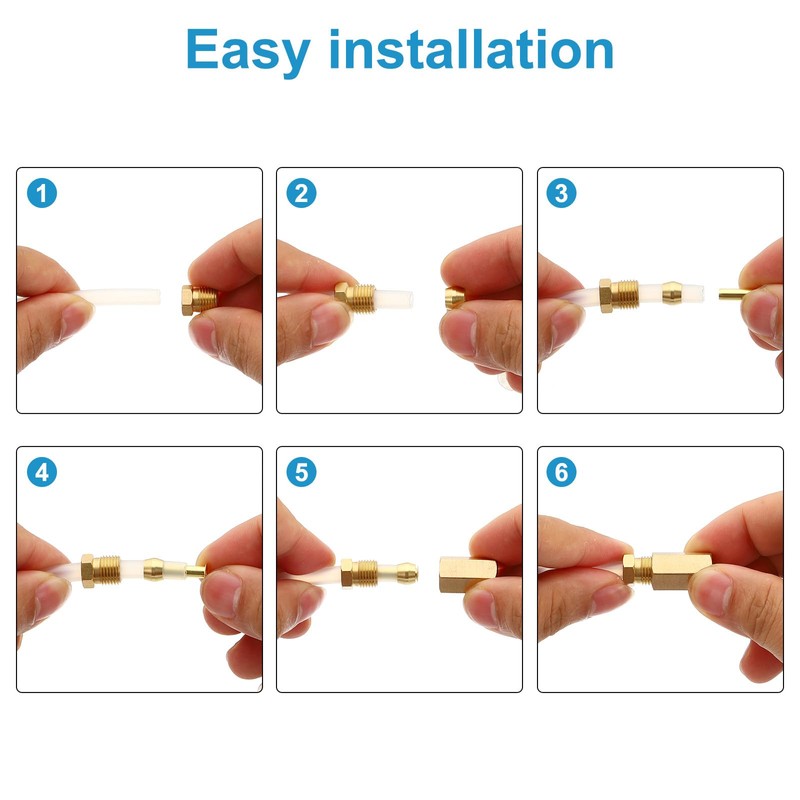 Easy installation

1

2

3

4

5

6