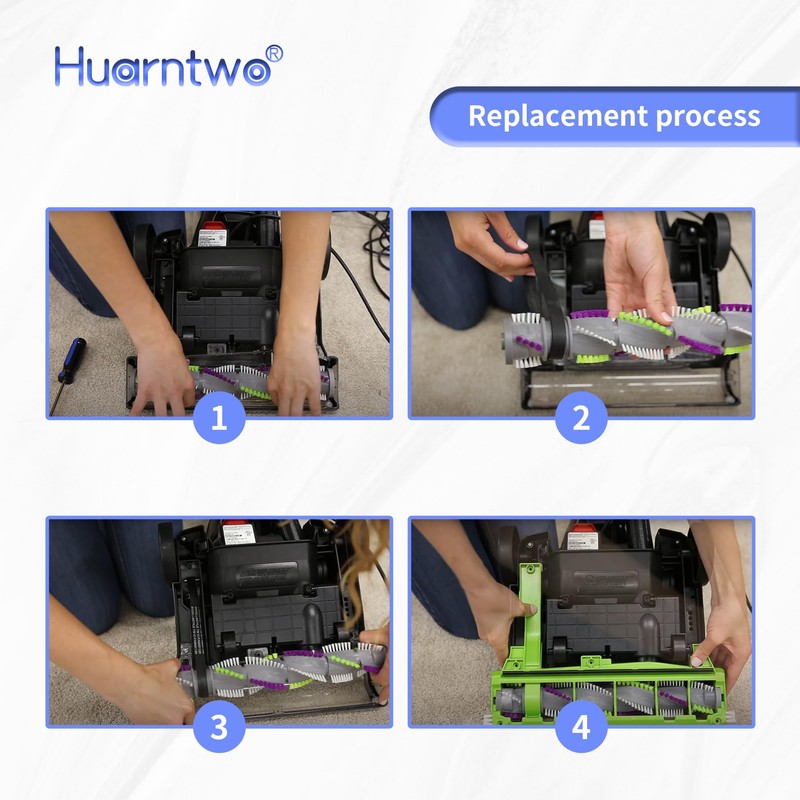 Huarntwo®

Replacement process

1

2

3

4