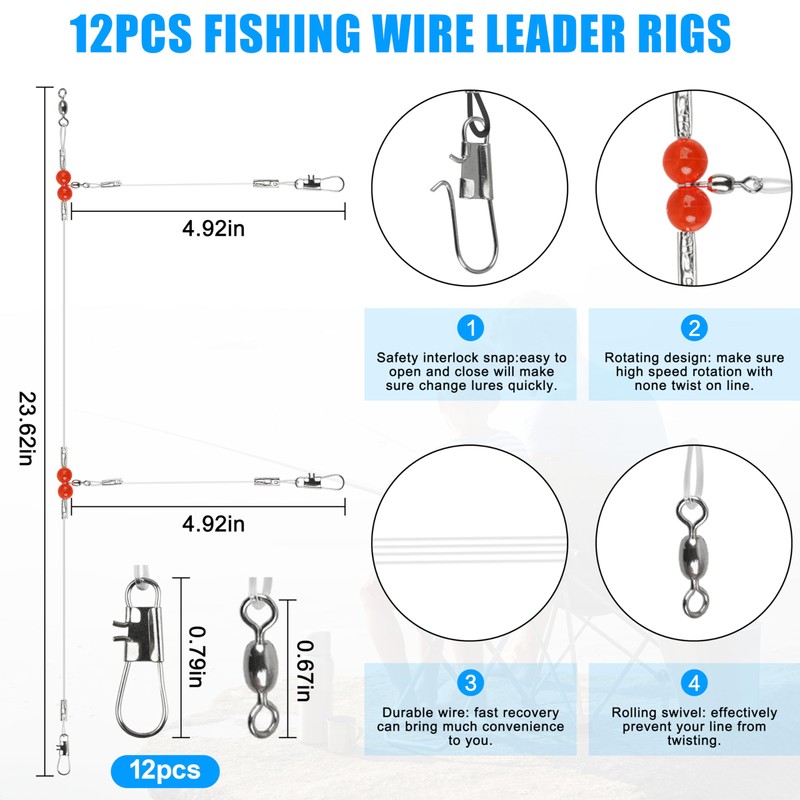 12PCS FISHING WIRE LEADER RIGS

4.92in

23.62in

4.92in

0.79in

0.67in

12pcs

1

Safety interlock snap:easy to open and close will make sure change lures quickly.

2

Rotating design: make sure high speed rotation with none twist on line.

3

Durable wire: fast recovery can bring much convenience to you.

4

Rolling swivel: effectively prevent your line from twisting.