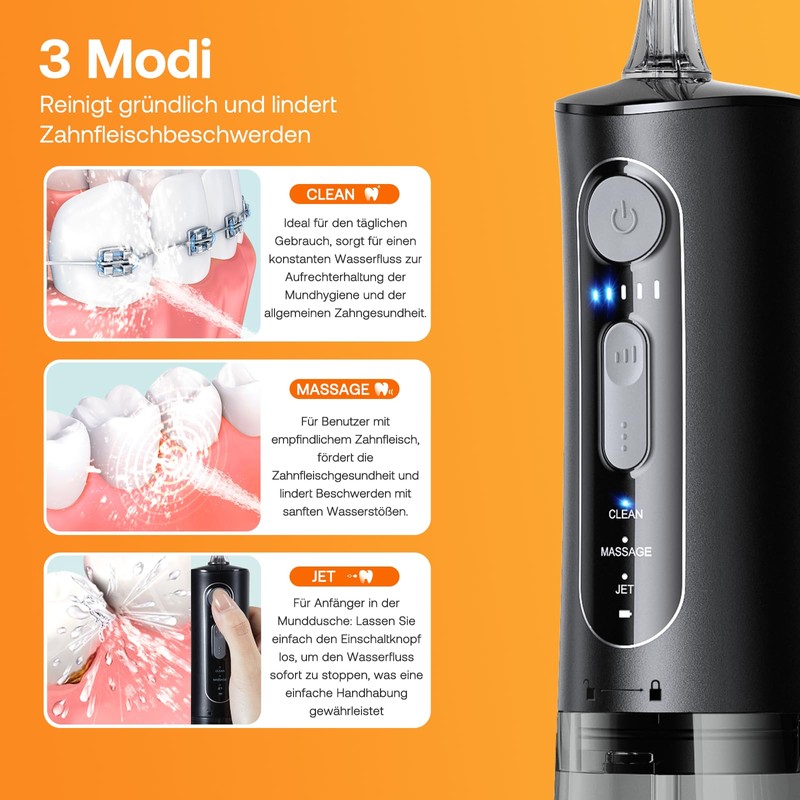 3 Modi

Reinigt gründlich und lindert Zahnfleischbeschwerden

CLEAN

Ideal für den täglichen Gebrauch, sorgt für einen konstanten Wasserfluss zur Aufrechterhaltung der Mundhygiene und der allgemeinen Zahngesundheit.

MASSAGE

Für Benutzer mit empfindlichem Zahnfleisch, fördert die Zahnfleischgesundheit und lindert Beschwerden mit sanften Wasserstößen.

JET

Für Anfänger in der Munddusche: Lassen Sie einfach den Einschaltknopf los, um den Wasserfluss sofort zu stoppen, was eine einfache Handhabung gewährleistet

CLEAN

MASSAGE

JET